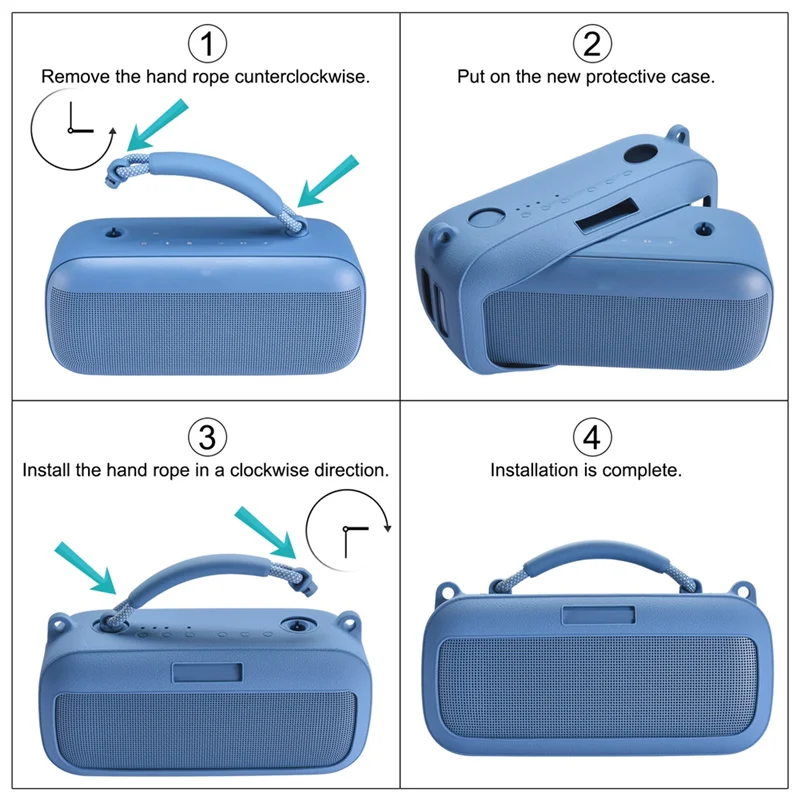 1
Remove the hand rope cunterclockwise.

2
Put on the new protective case.

3
Install the hand rope in a clockwise direction.

4
Installation is complete.