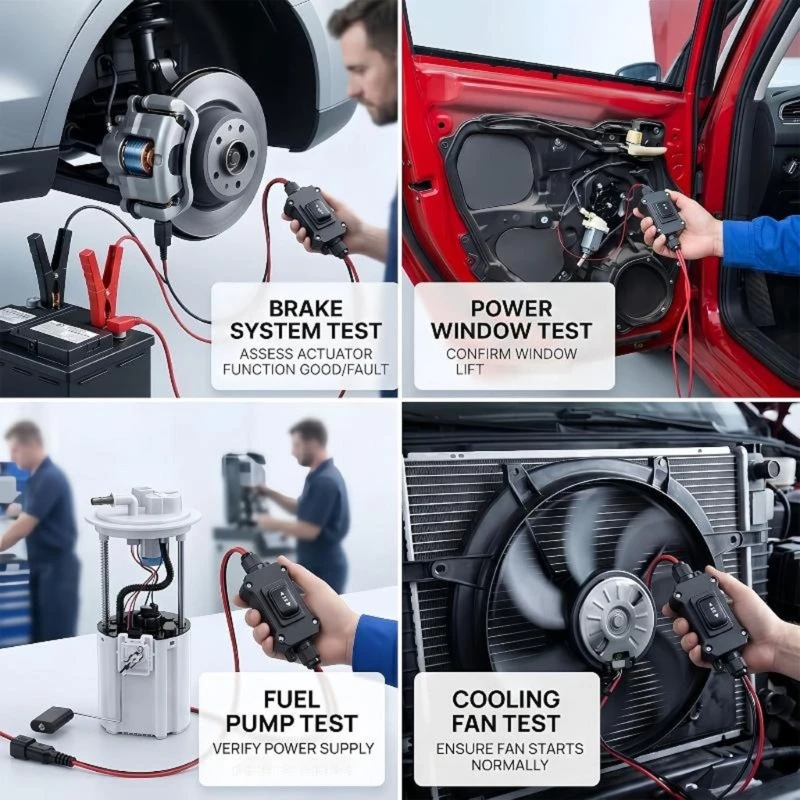 BRAKE SYSTEM TEST
ASSESS ACTUATOR FUNCTION GOOD/FAULT

POWER WINDOW TEST
CONFIRM WINDOW LIFT

FUEL PUMP TEST
VERIFY POWER SUPPLY

COOLING FAN TEST
ENSURE FAN STARTS NORMALLY