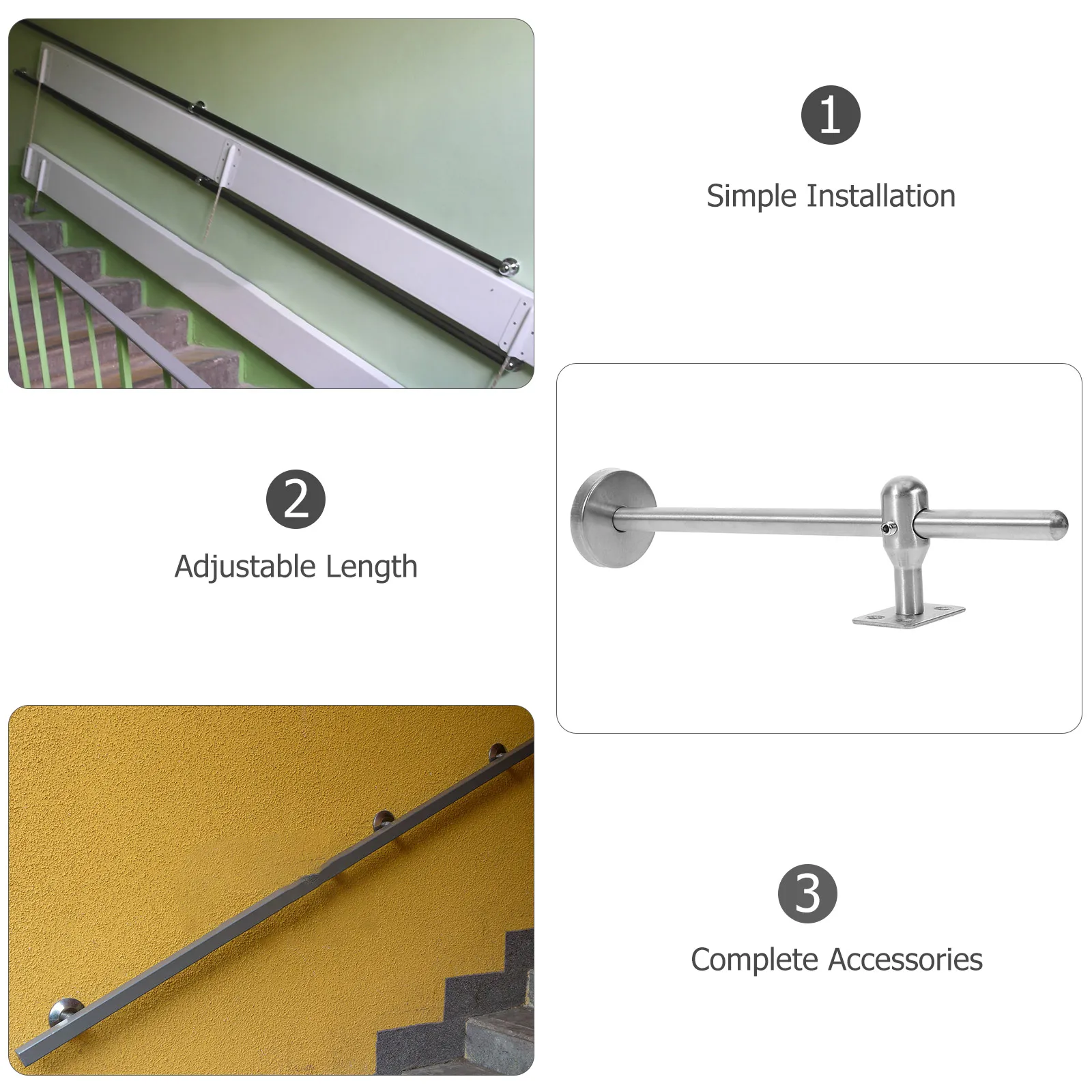 1

Simple Installation

2

Adjustable Length

3

Complete Accessories