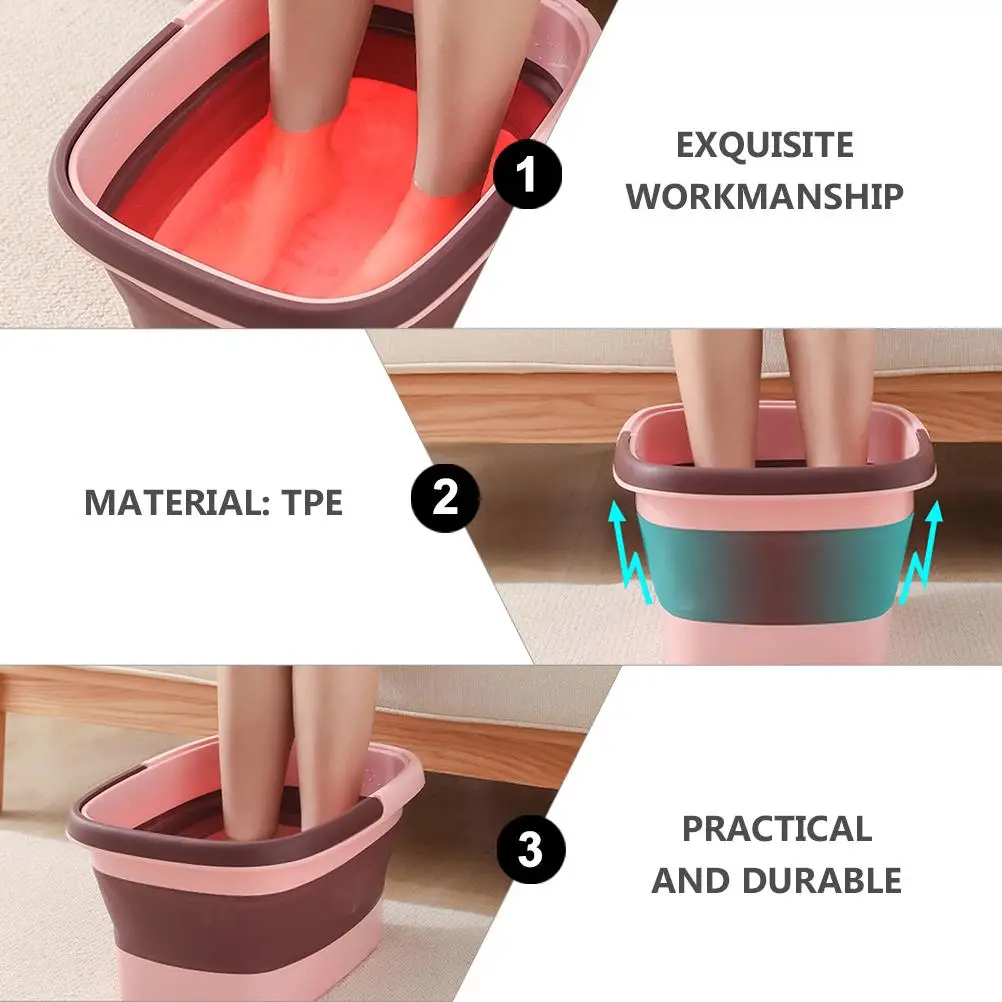 1

EXQUISITE WORKMANSHIP

MATERIAL: TPE

2

3

PRACTICAL AND DURABLE