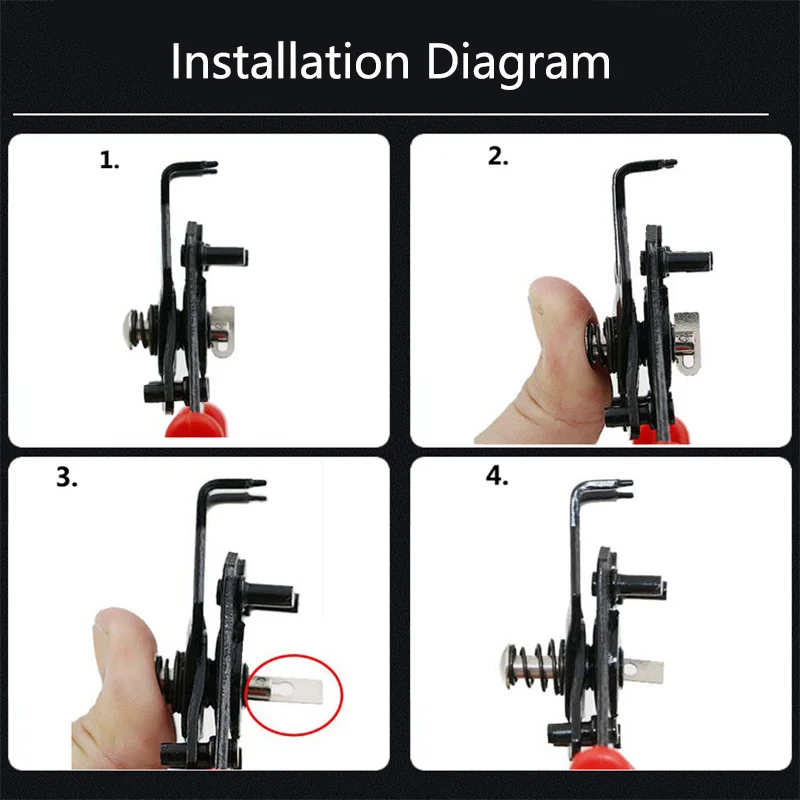 Installation Diagram

1.

2.

3.

4.