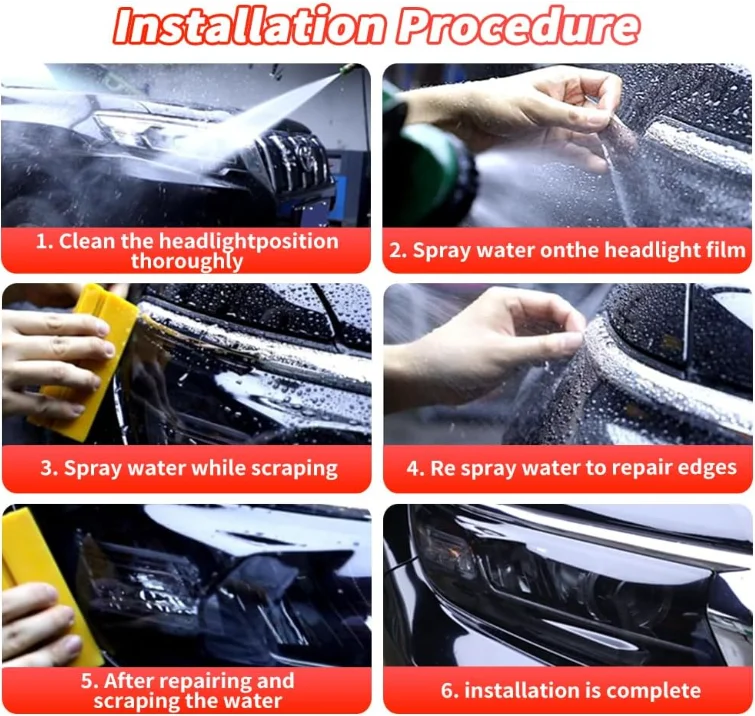 Installation Procedure

1. Clean the headlightposition thoroughly

2. Spray water onthe headlight film

3. Spray water while scraping

4. Re spray water to repair edges

5. After repairing and scraping the water

6. installation is complete