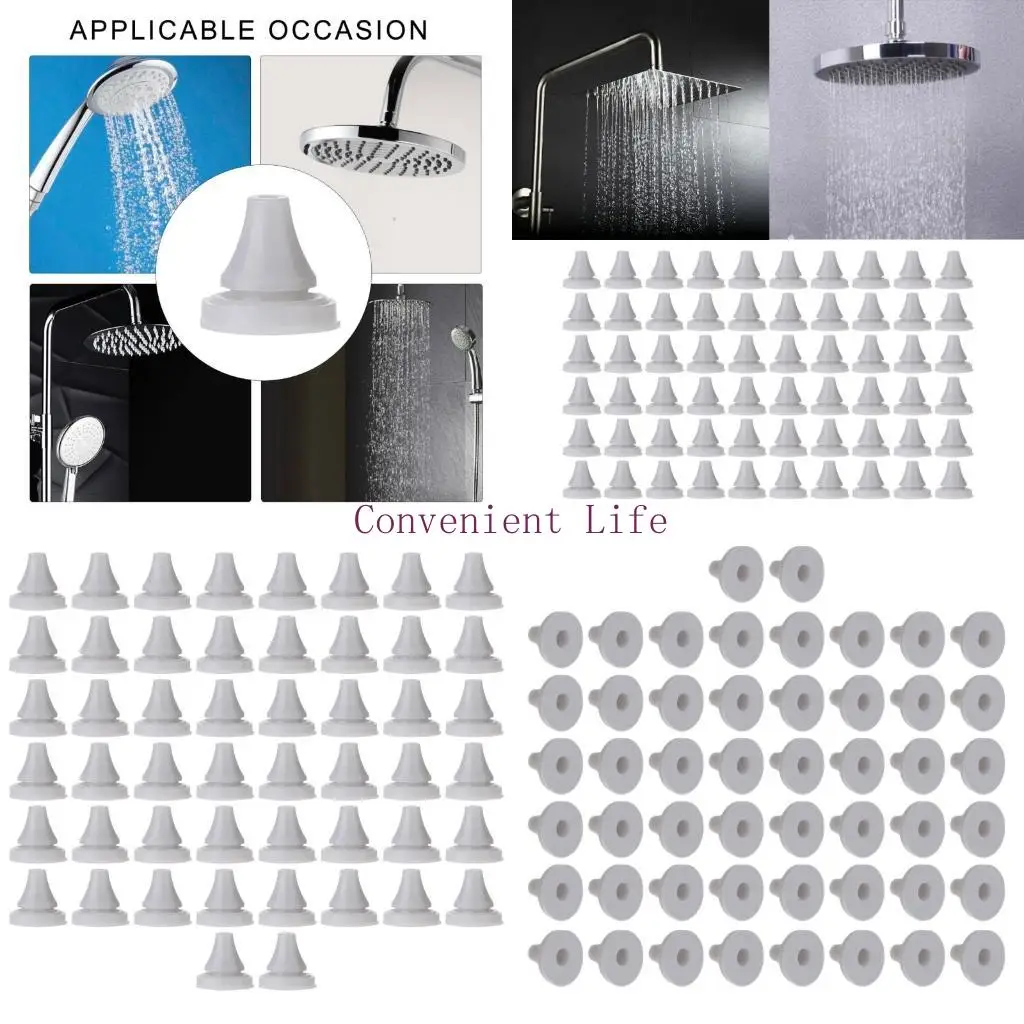 APPLICABLE OCCASION

Convenient Life