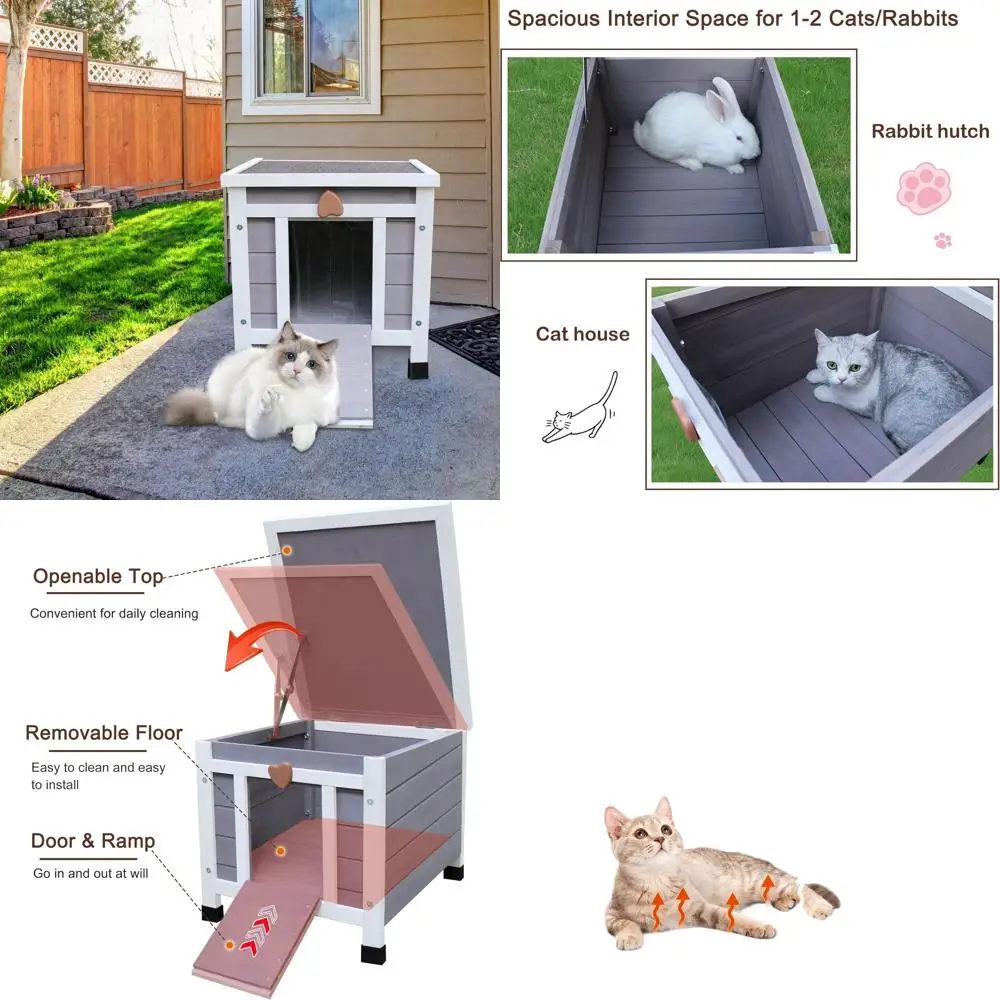 Spacious Interior Space for 1-2 Cats/Rabbits

Rabbit hutch

Cat house

Openable Top

Convenient for daily cleaning

Removable Floor

Easy to clean and easy to install

Door & Ramp

Go in and out at will