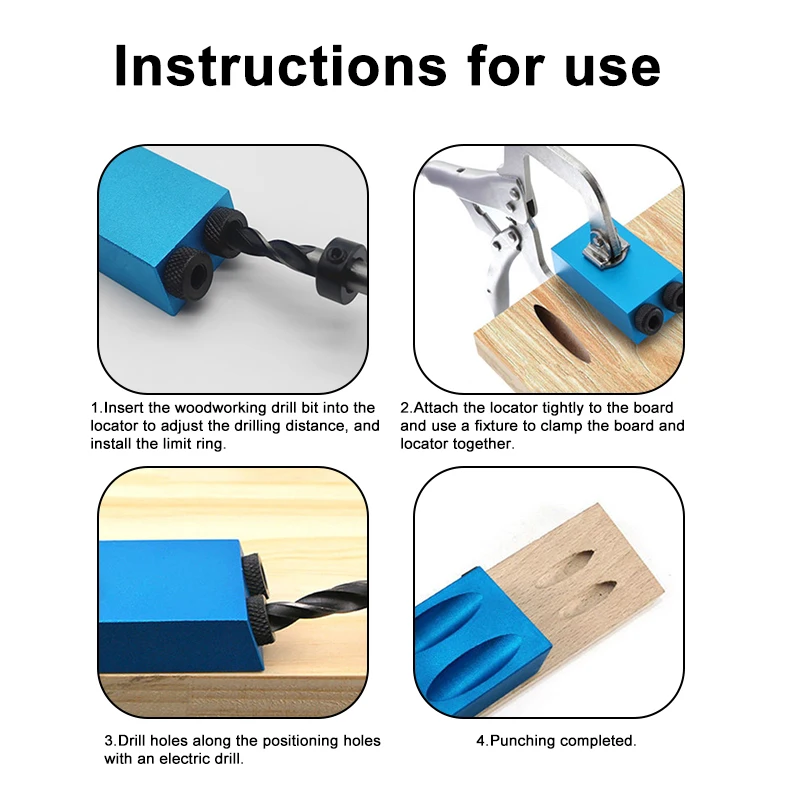 Instructions for use

1.Insert the woodworking drill bit into the locator to adjust the drilling distance, and install the limit ring.

2.Attach the locator tightly to the board and use a fixture to clamp the board and locator together.

3.Drill holes along the positioning holes with an electric drill.

4.Punching completed.