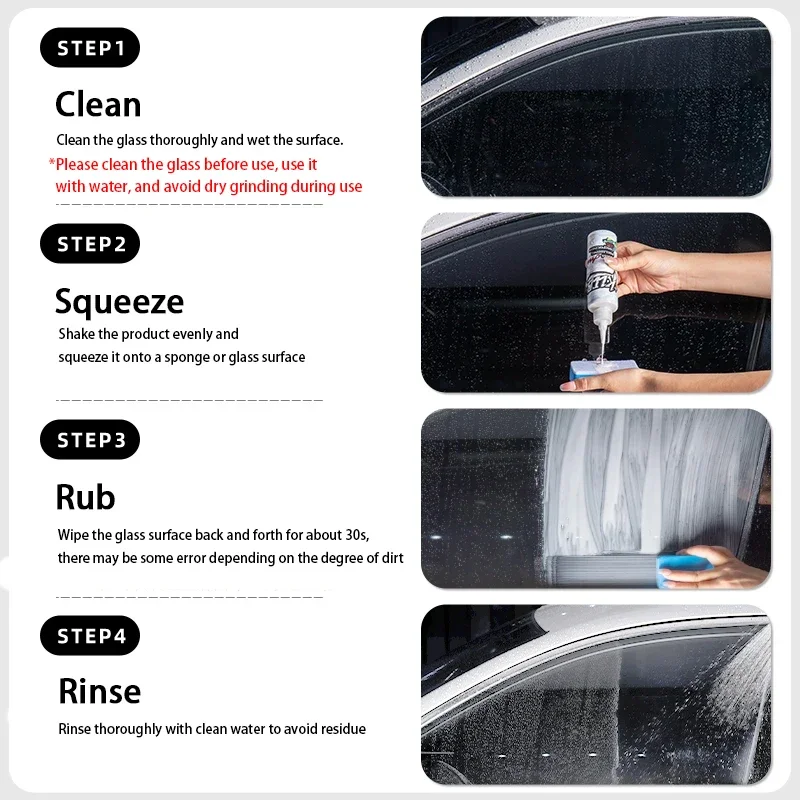 STEP1

Clean

Clean the glass thoroughly and wet the surface.

*Please clean the glass before use, use it with water, and avoid dry grinding during use

STEP2

Squeeze

Shake the product evenly and squeeze it onto a sponge or glass surface

STEP3

Rub

Wipe the glass surface back and forth for about 30s, there may be some error depending on the degree of dirt

STEP4

Rinse

Rinse thoroughly with clean water to avoid residue