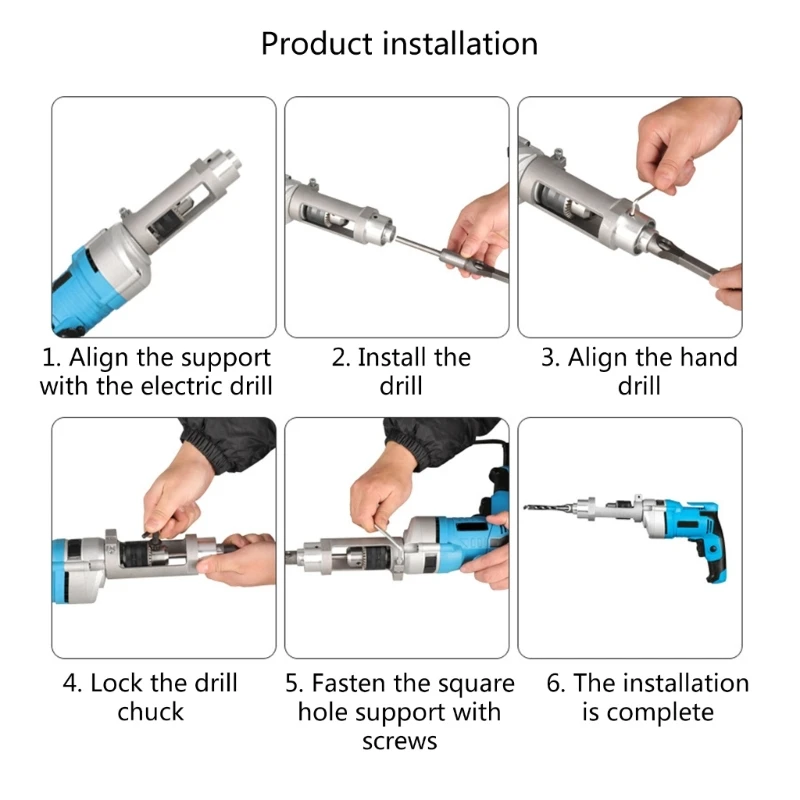 Product installation

1. Align the support with the electric drill

2. Install the drill

3. Align the hand drill

4. Lock the drill chuck

5. Fasten the square hole support with screws

6. The installation is complete