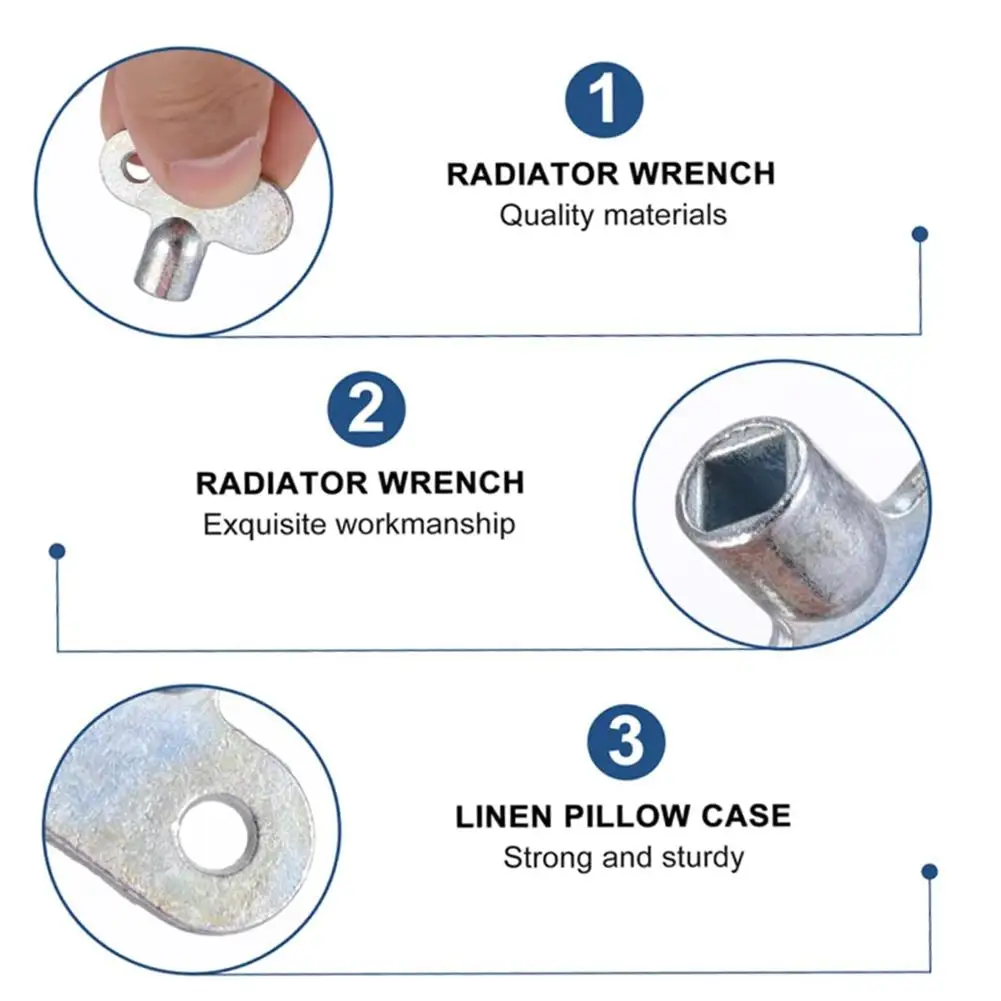 1

RADIATOR WRENCH
Quality materials

2

RADIATOR WRENCH
Exquisite workmanship

3

LINEN PILLOW CASE
Strong and sturdy