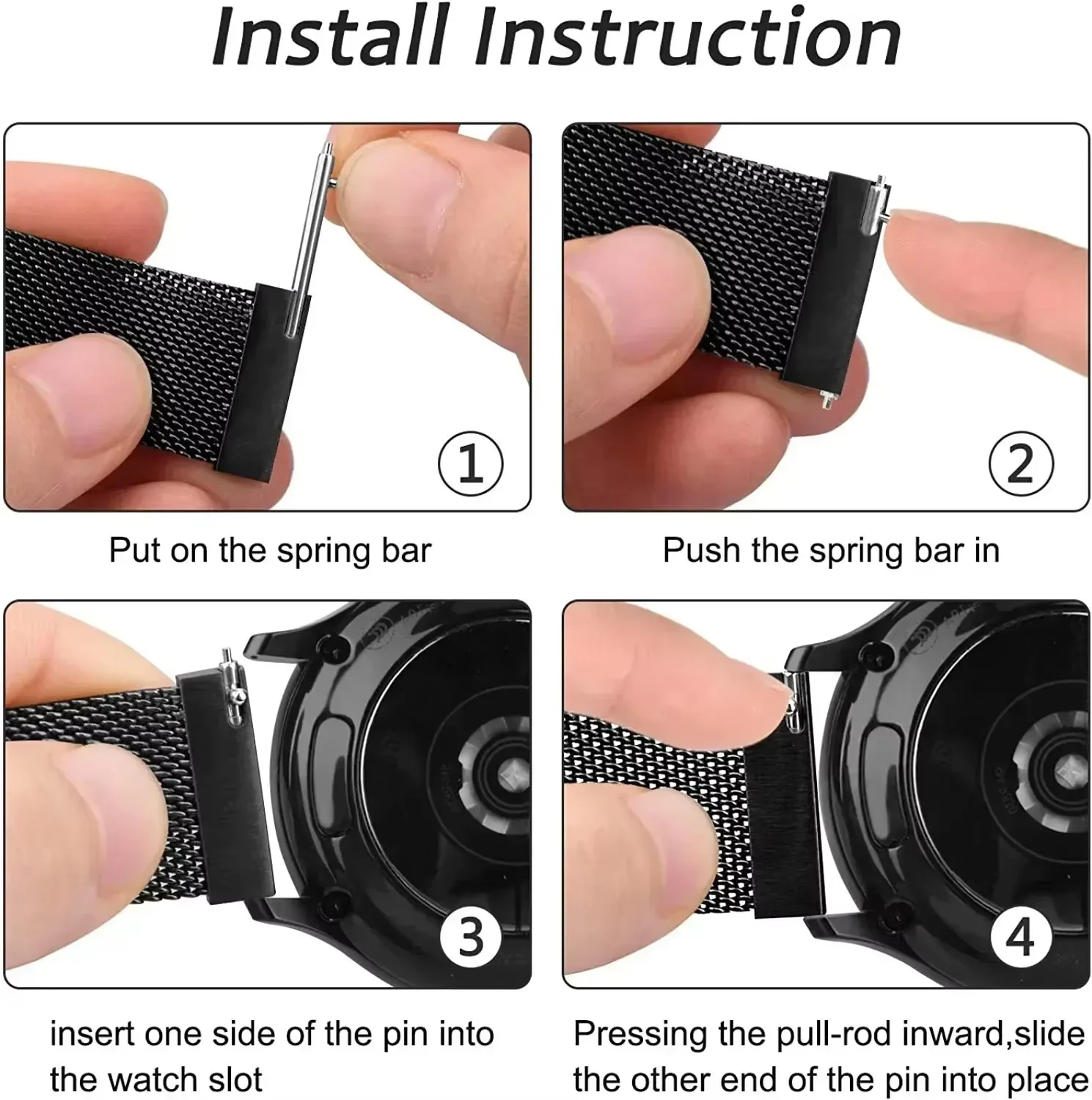 Install Instruction

1

Put on the spring bar

2

Push the spring bar in

3

insert one side of the pin into the watch slot

4

Pressing the pull-rod inward,slide the other end of the pin into place