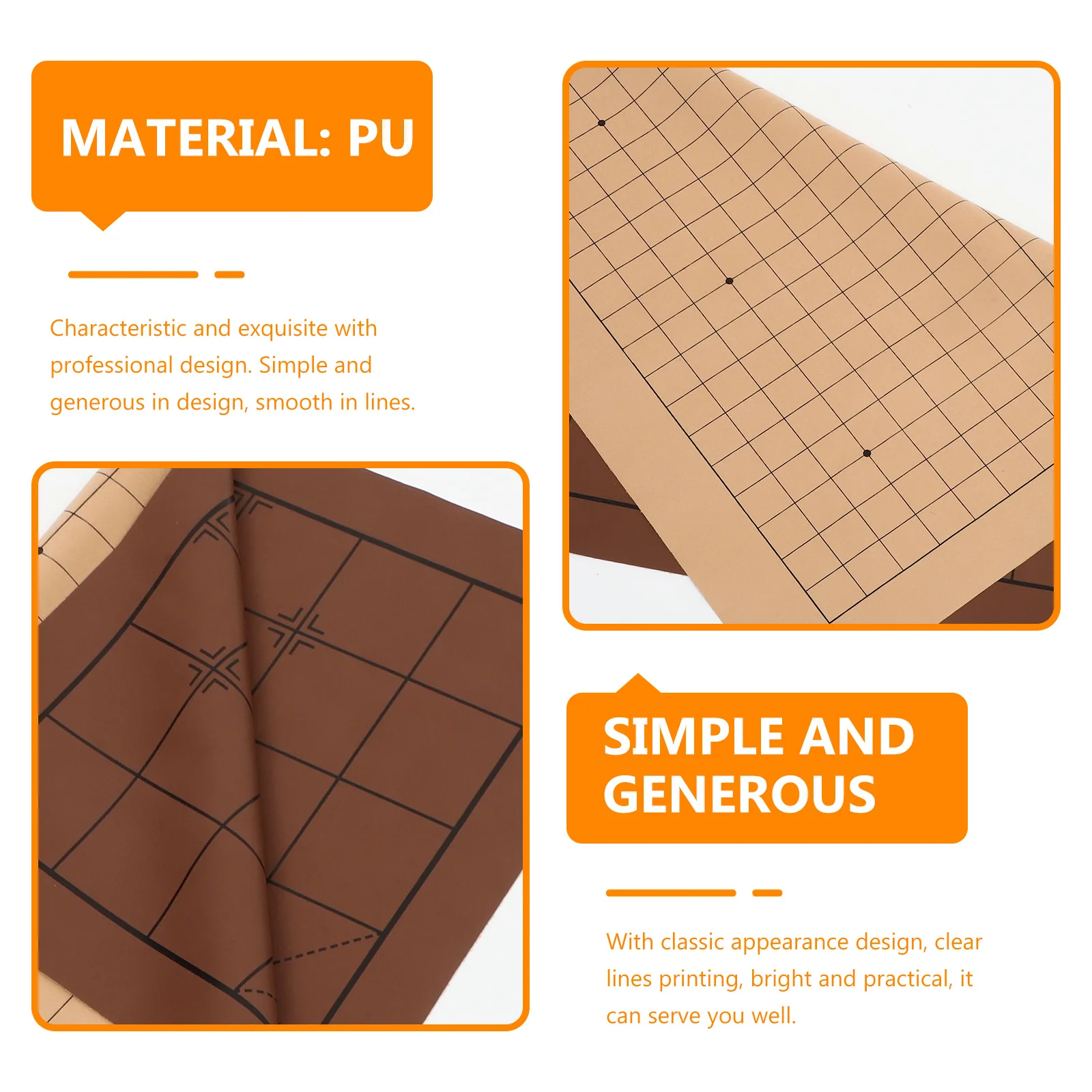 MATERIAL: PU

Characteristic and exquisite with professional design. Simple and generous in design, smooth in lines.

SIMPLE AND GENEROUS

With classic appearance design, clear lines printing, bright and practical, it can serve you well.