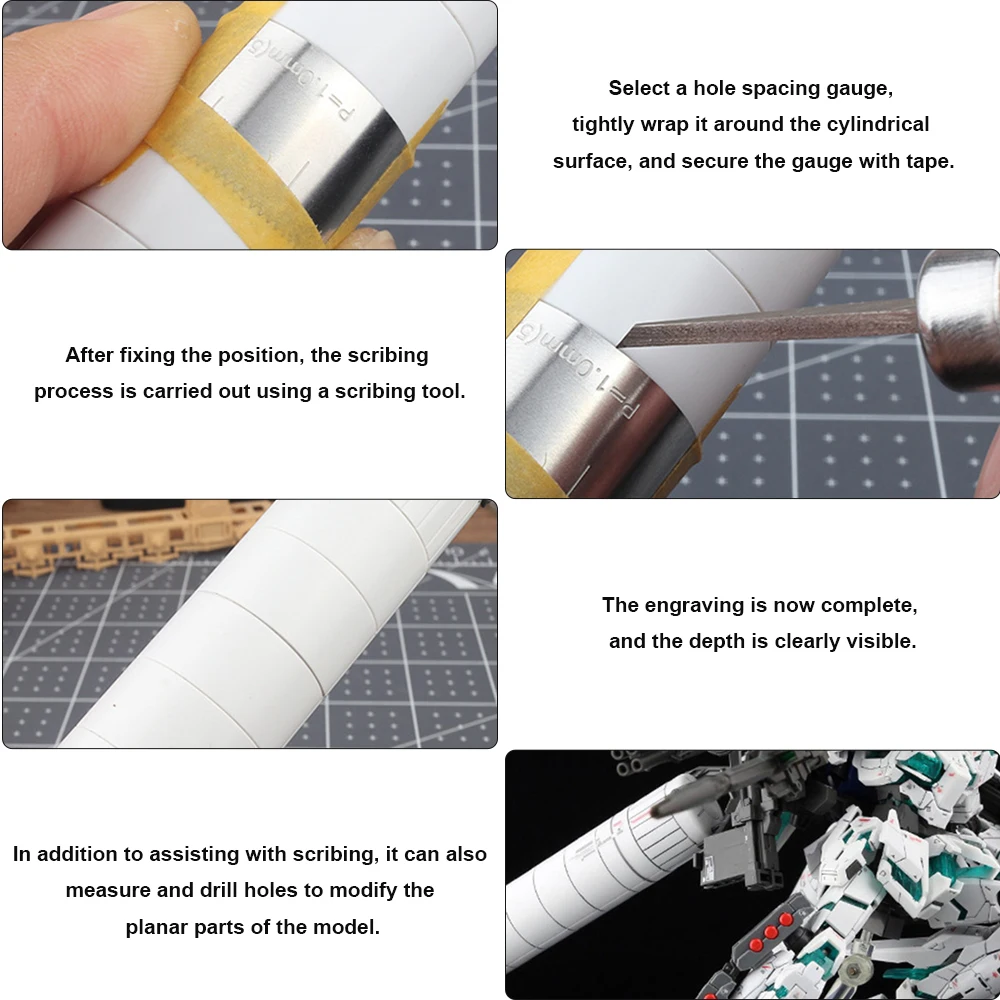 P=1.0mm(5

Select a hole spacing gauge, tightly wrap it around the cylindrical surface, and secure the gauge with tape.

After fixing the position, the scribing process is carried out using a scribing tool.

P=1.0mm(5

The engraving is now complete, and the depth is clearly visible.

In addition to assisting with scribing, it can also measure and drill holes to modify the planar parts of the model.