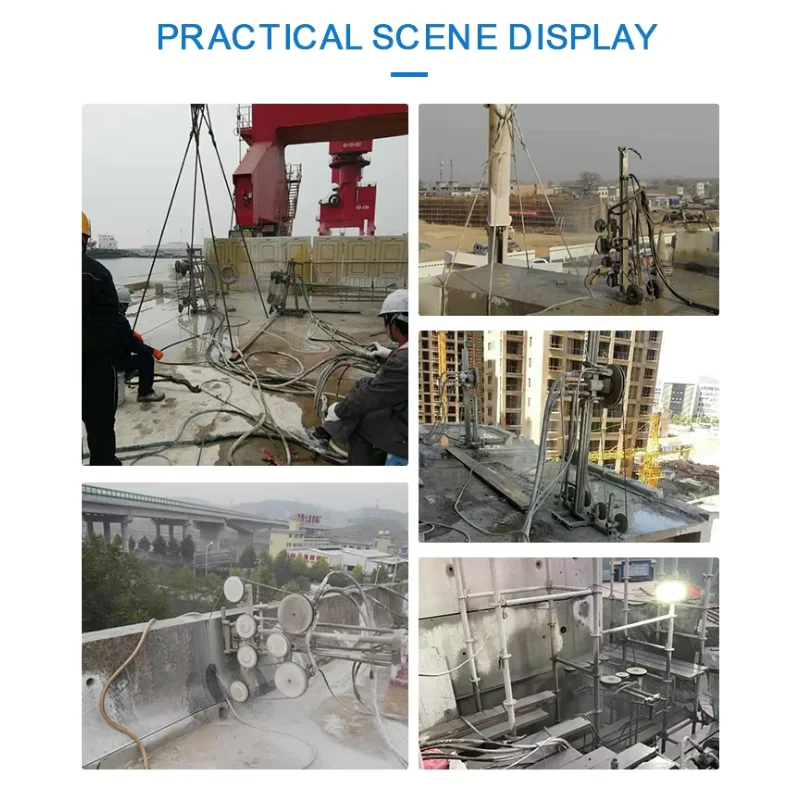 PRACTICAL SCENE DISPLAY