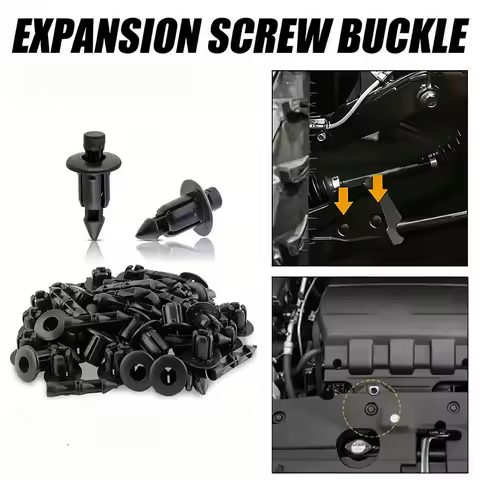 EXPANSION SCREW BUCKLE