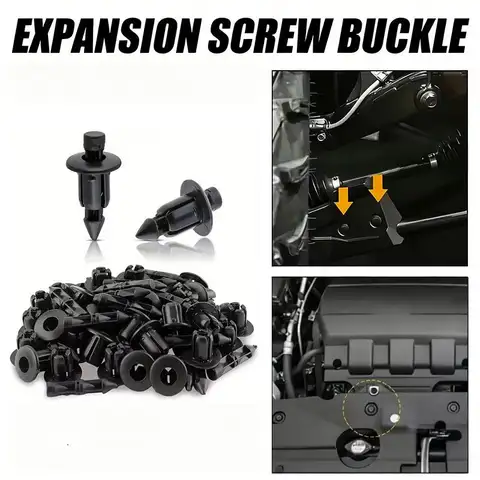 EXPANSION SCREW BUCKLE