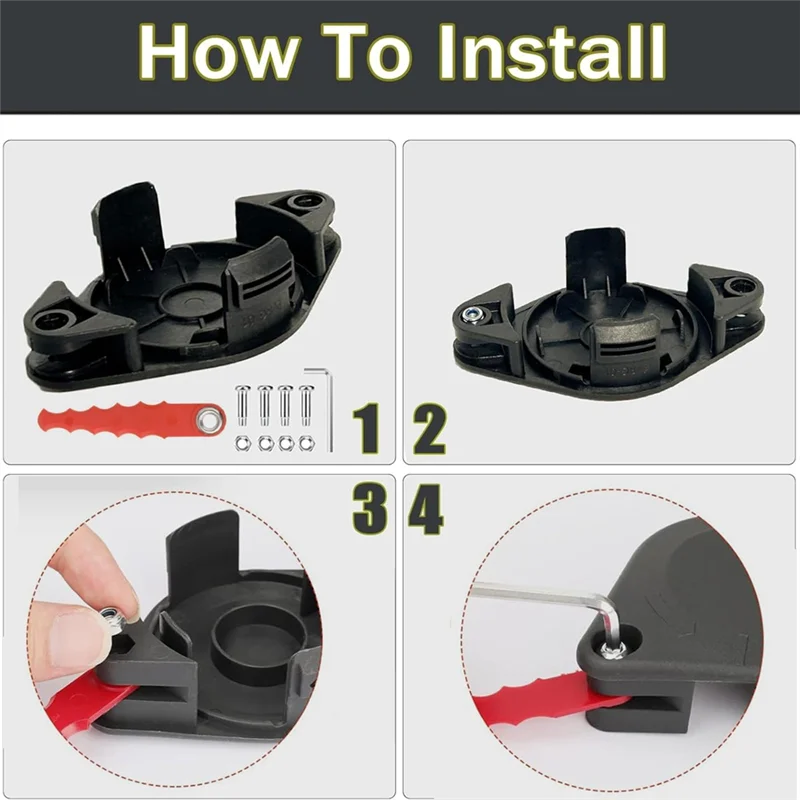 How To Install

1 2

3 4