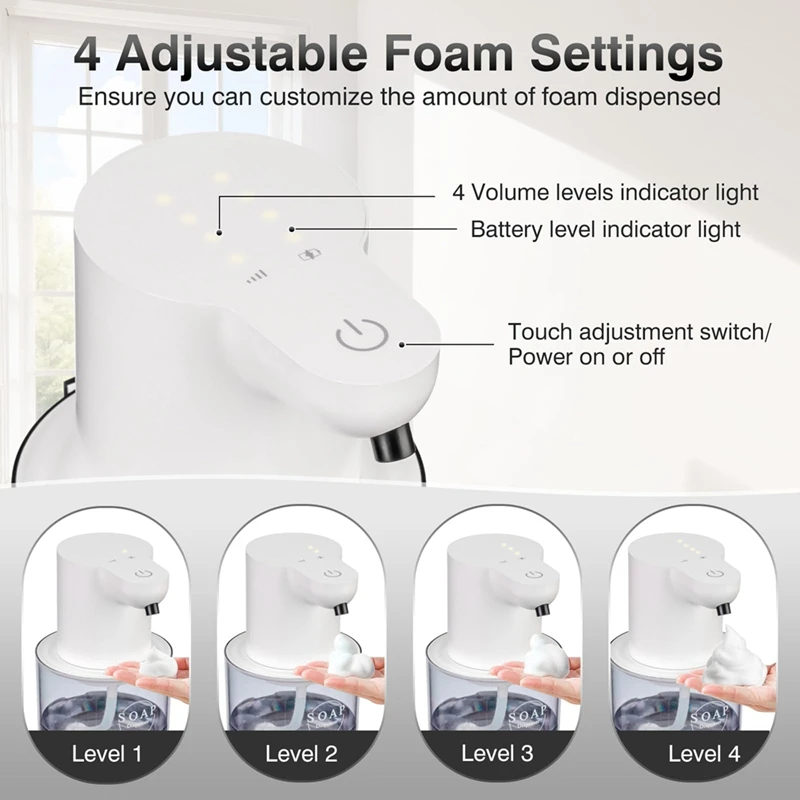 4 Adjustable Foam Settings
Ensure you can customize the amount of foam dispensed

4 Volume levels indicator light
Battery level indicator light

Touch adjustment switch/
Power on or off

SOAP
Level 1

SOAP
Level 2

SOAP
Level 3

SOAP
Level 4