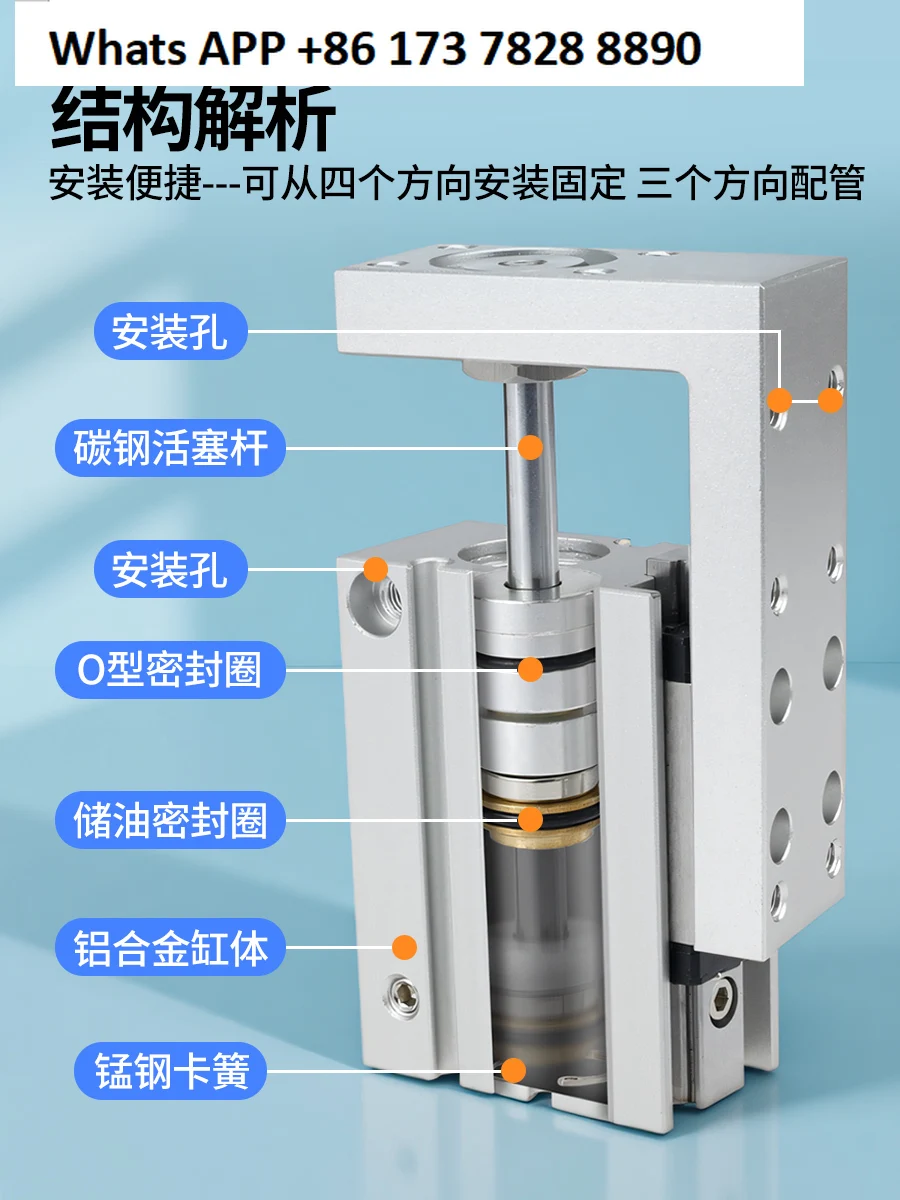 Whats APP +86 173 7828 8890

结构解析

安装便捷---可从四个方向安装固定 三个方向配管

安装孔

碳钢活塞杆

安装孔

O型密封圈

储油密封圈

铝合金缸体

锰钢卡簧