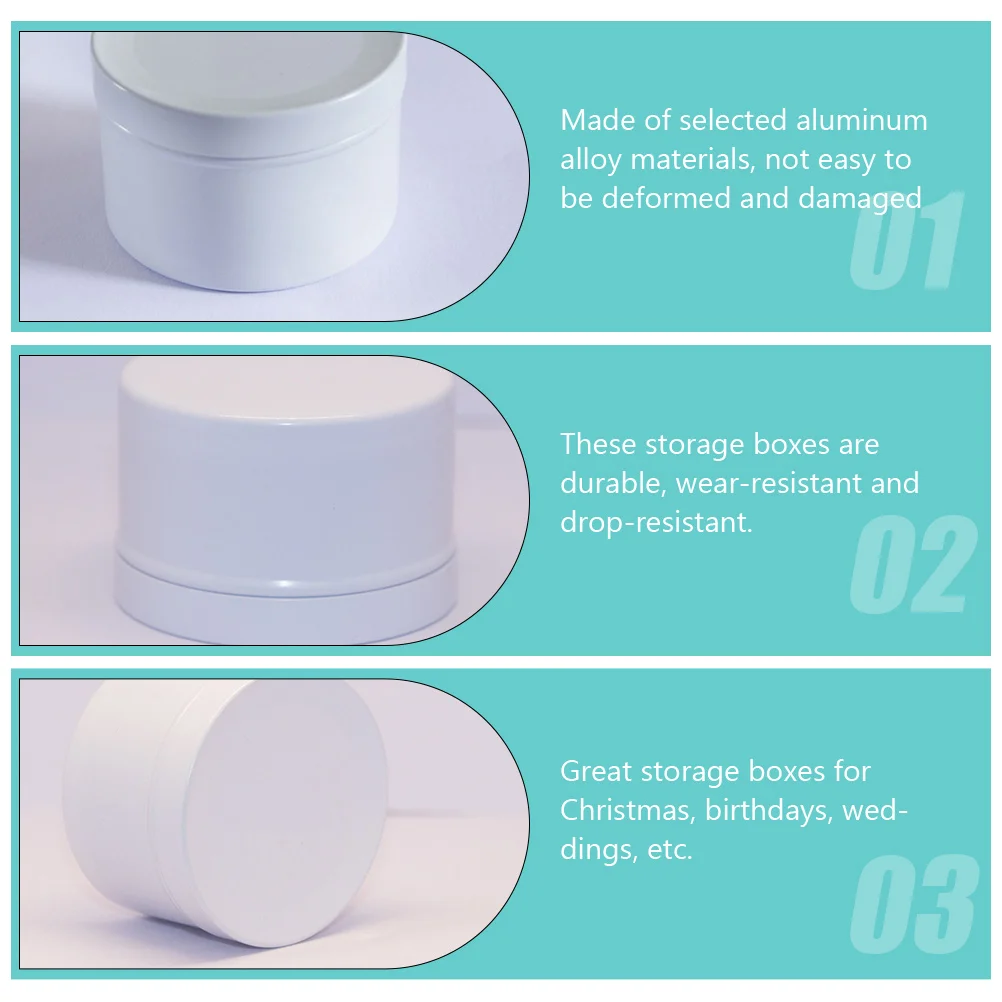 Made of selected aluminum alloy materials, not easy to be deformed and damaged

01

These storage boxes are durable, wear-resistant and drop-resistant.

02

Great storage boxes for Christmas, birthdays, weddings, etc.

03