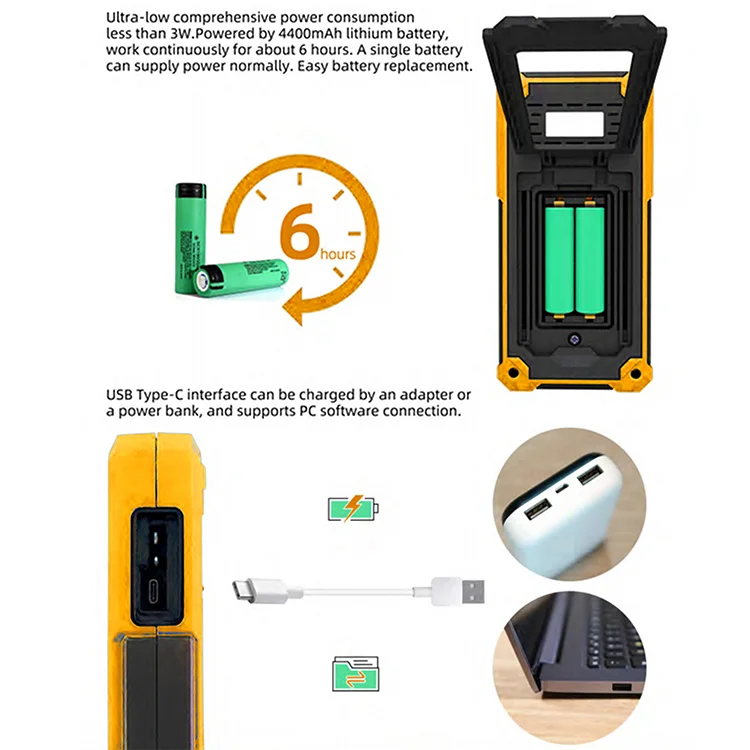 Ultra-low comprehensive power consumption less than 3W.Powered by 4400mAh lithium battery, work continuously for about 6 hours. A single battery can supply power normally. Easy battery replacement.

6 hours

USB Type-C interface can be charged by an adapter or a power bank, and supports PC software connection.