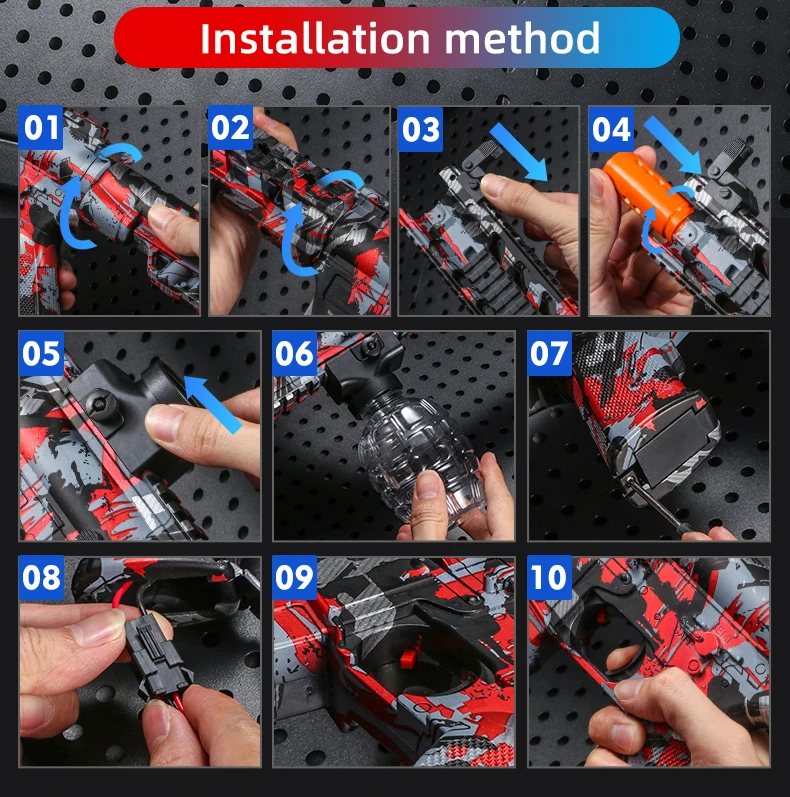 Installation method

01

02

03

04

05

06

07

08

09

10