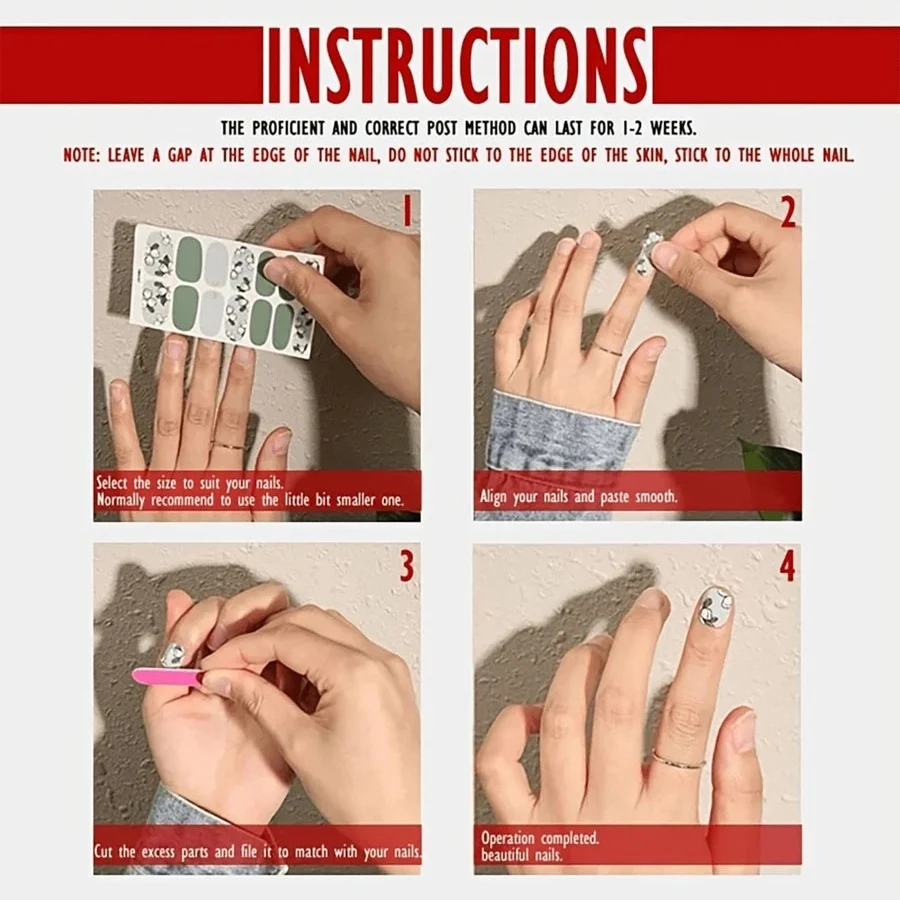 INSTRUCTIONS

THE PROFICIENT AND CORRECT POST METHOD CAN LAST FOR 1-2 WEEKS.

NOTE: LEAVE A GAP AT THE EDGE OF THE NAIL, DO NOT STICK TO THE EDGE OF THE SKIN, STICK TO THE WHOLE NAIL.

1

Select the size to suit your nails.
Normally recommend to use the little bit smaller one.

2

Align your nails and paste smooth.

3

Cut the excess parts and file it to match with your nails.

4

Operation completed.
beautiful nails.