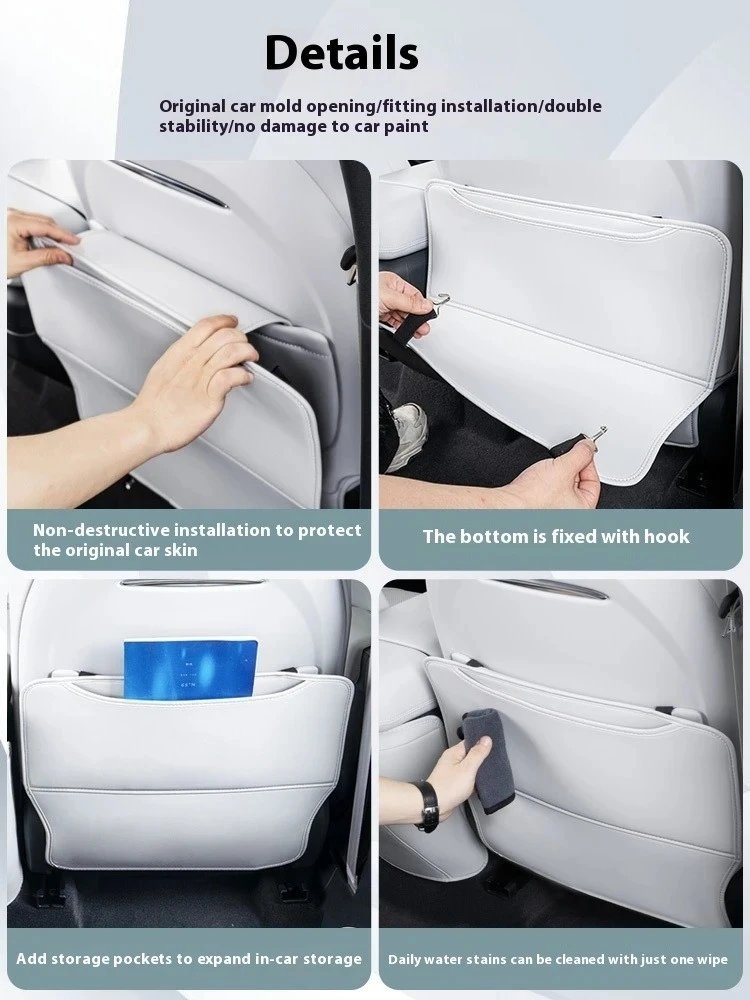 Details

Original car mold opening/fitting installation/double stability/no damage to car paint

Non-destructive installation to protect the original car skin

The bottom is fixed with hook

Add storage pockets to expand in-car storage

Daily water stains can be cleaned with just one wipe