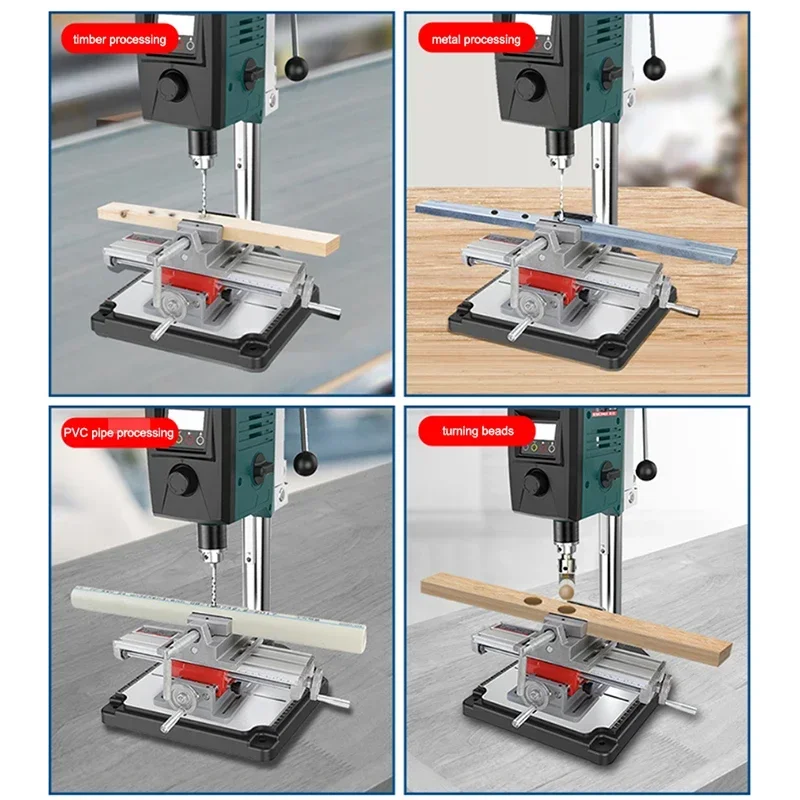 timber processing

metal processing

PVC pipe processing

turning beads