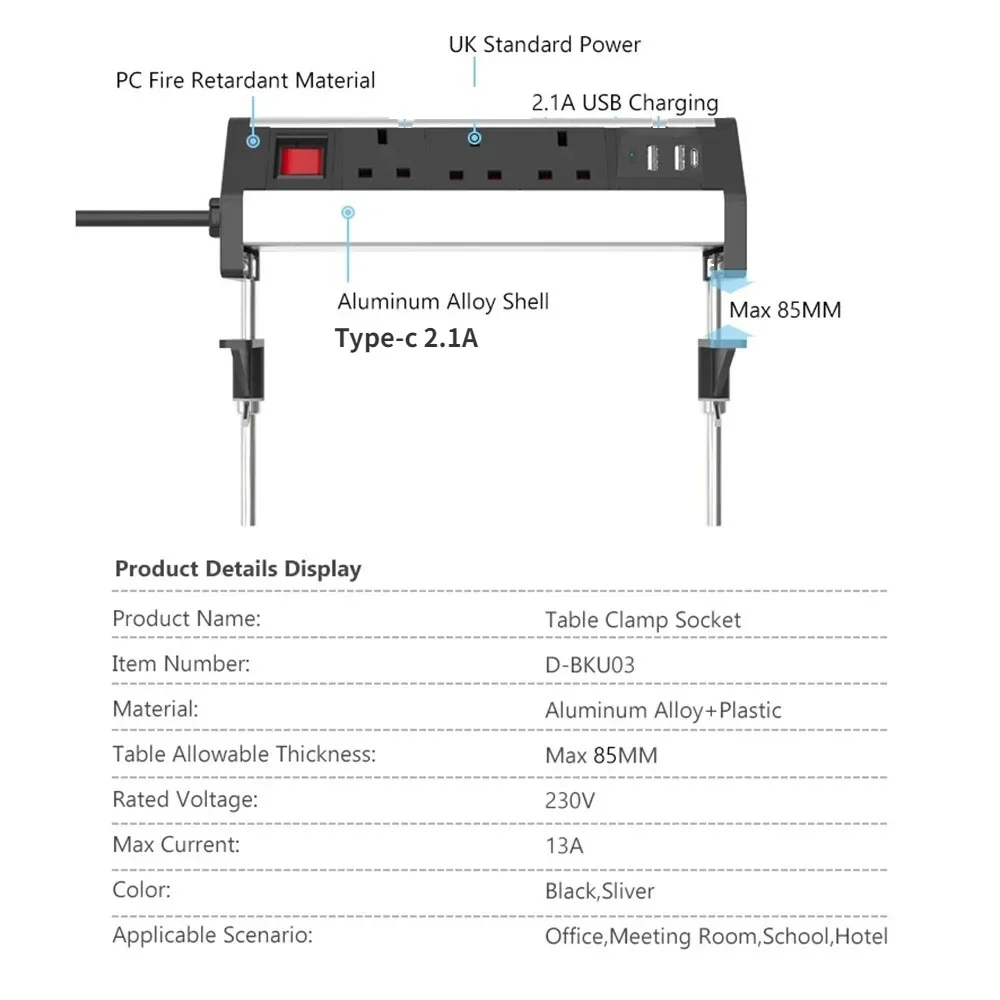 UK Standard Power

PC Fire Retardant Material

2.1A USB Charging

Aluminum Alloy Shell

Type-c 2.1A

Max 85MM

Product Details Display

| | |
|---|---|
| Product Name: | Table Clamp Socket |
| Item Number: | D-BKU03 |
| Material: | Aluminum Alloy+Plastic |
| Table Allowable Thickness: | Max 85MM |
| Rated Voltage: | 230V |
| Max Current: | 13A |
| Color: | Black,Sliver |
| Applicable Scenario: | Office,Meeting Room,School,Hotel |