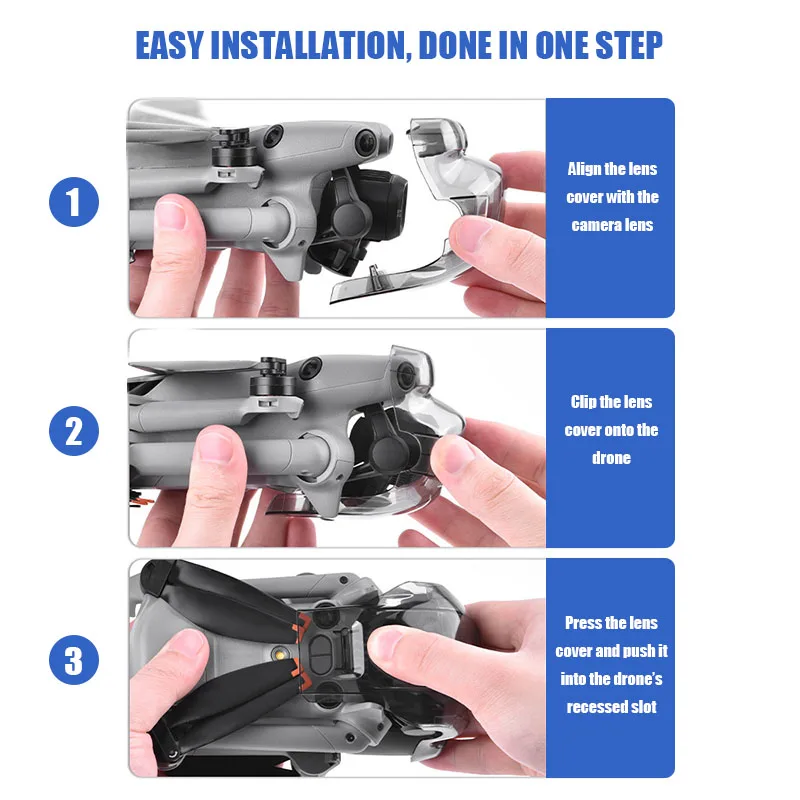 EASY INSTALLATION, DONE IN ONE STEP

1

Align the lens cover with the camera lens

2

Clip the lens cover onto the drone

3

Press the lens cover and push it into the drone's recessed slot