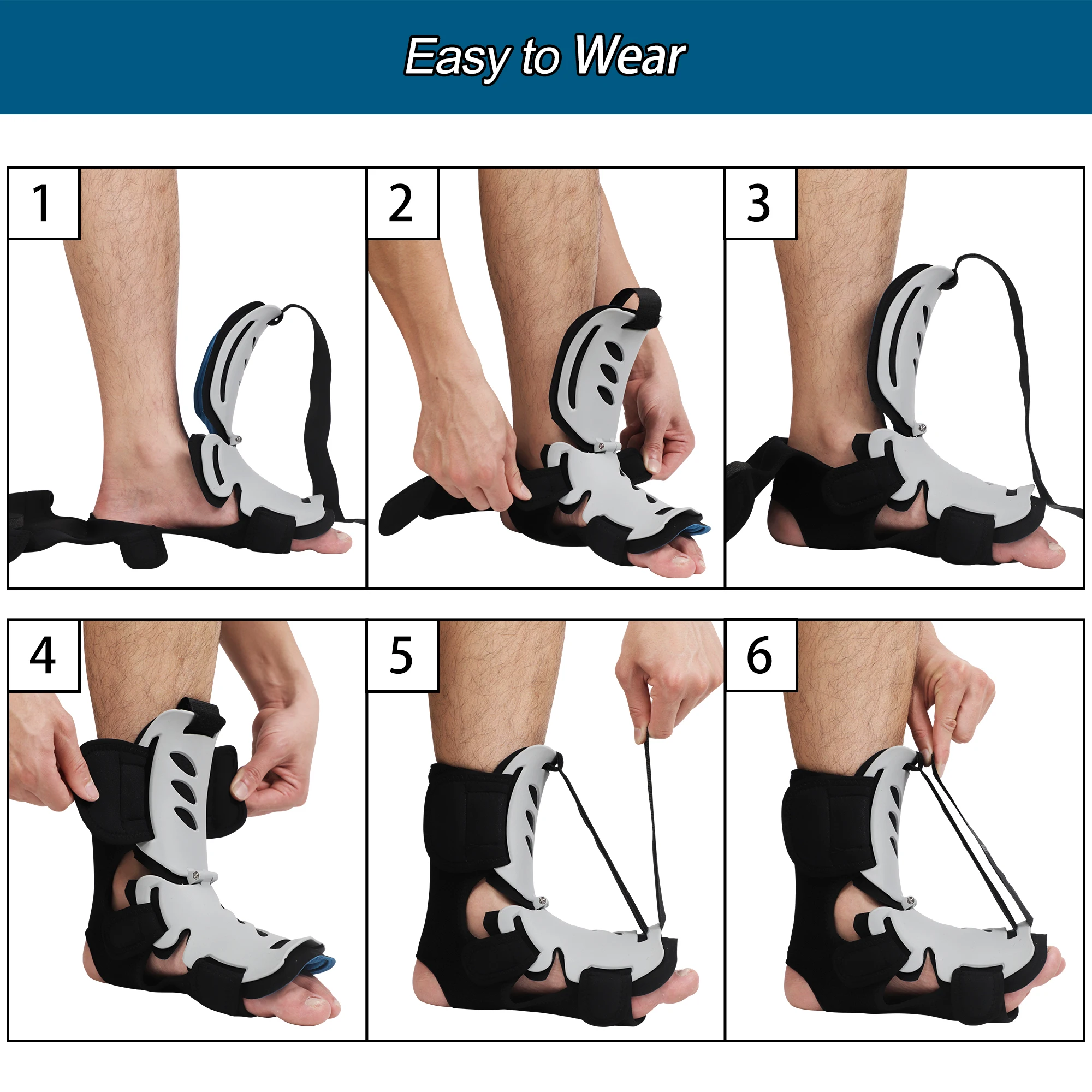 Easy to Wear

1

2

3

4

5

6