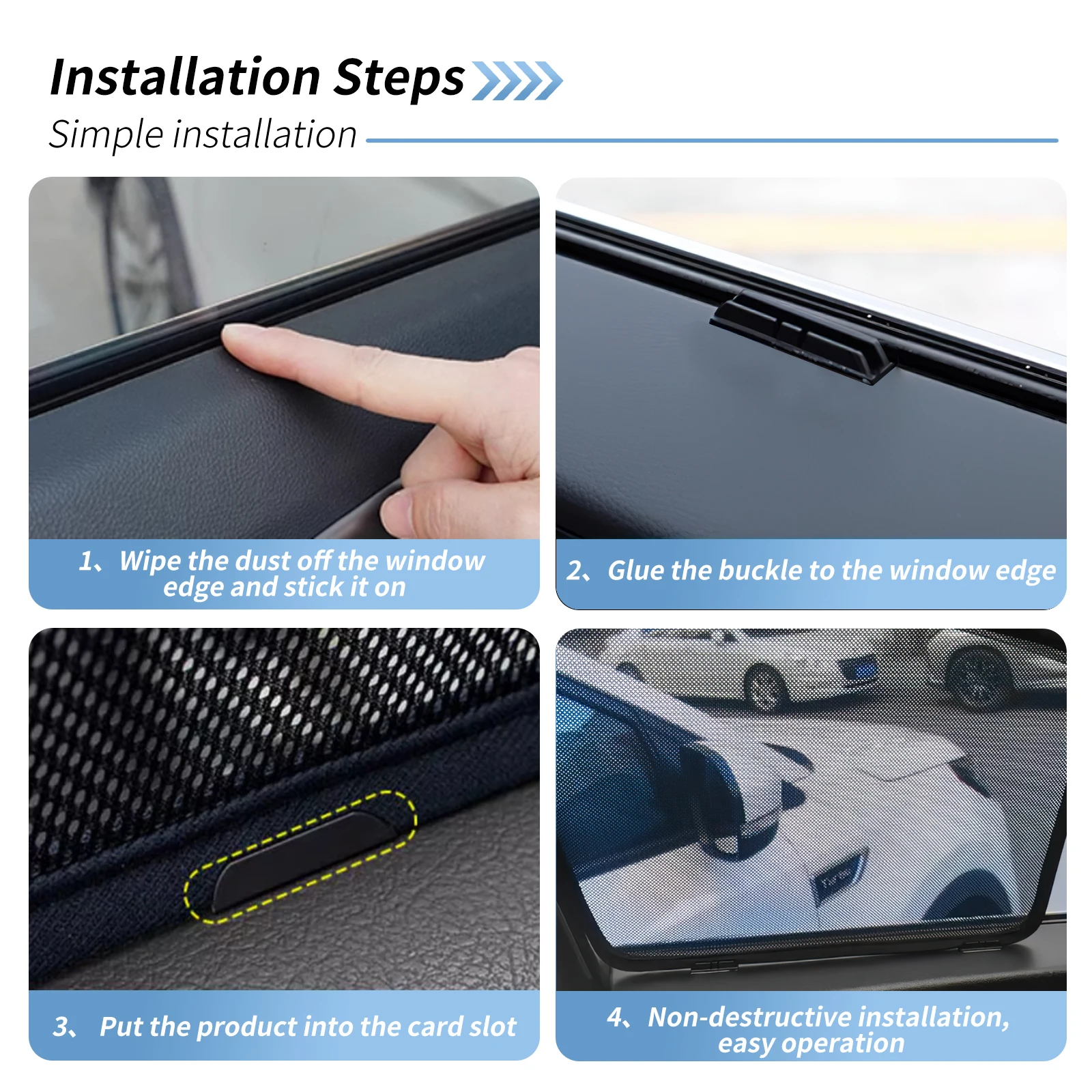 Installation Steps

Simple installation

1、Wipe the dust off the window edge and stick it on

2、Glue the buckle to the window edge

3、Put the product into the card slot

4、Non-destructive installation, easy operation