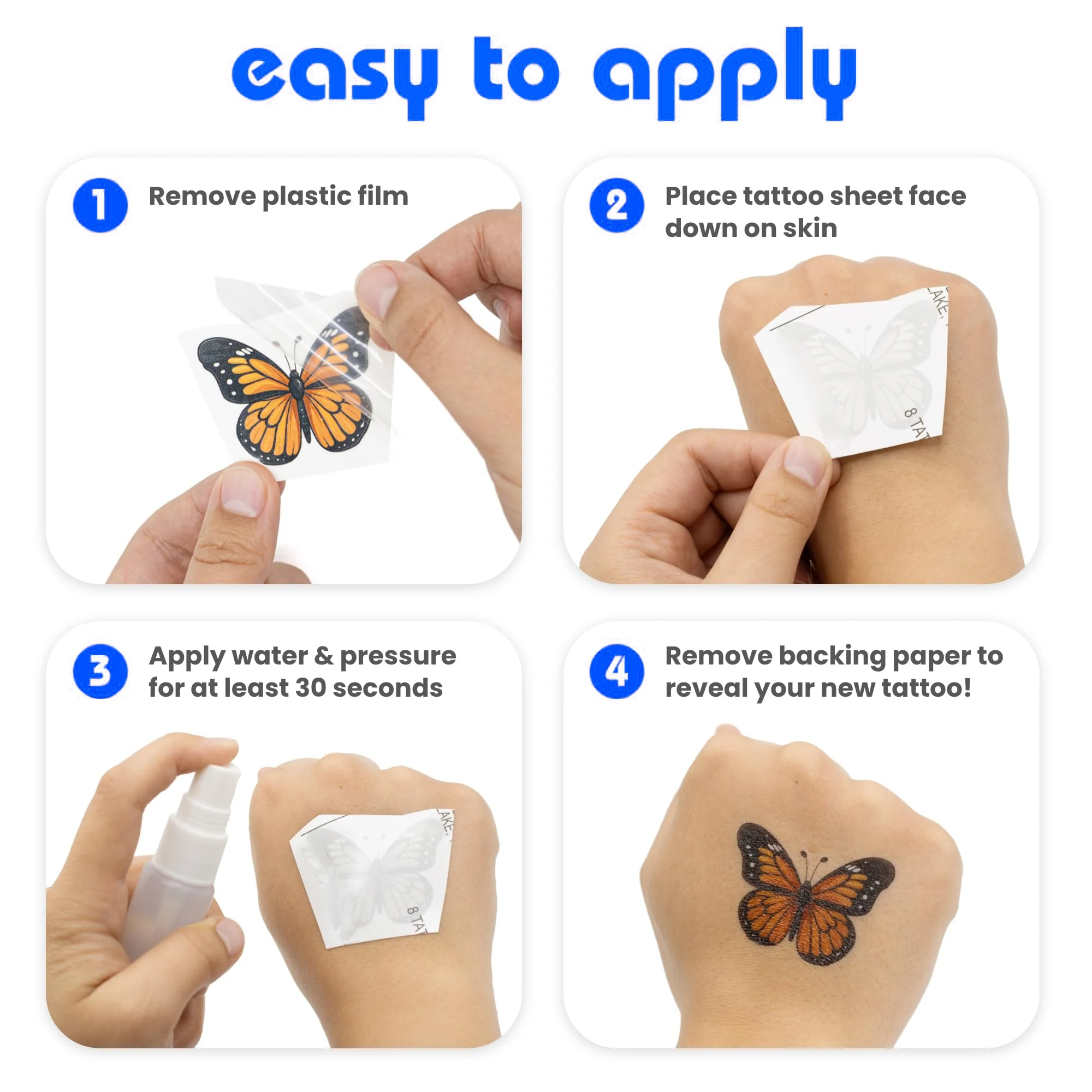 easy to apply

1 Remove plastic film

2 Place tattoo sheet face down on skin

AKE,

8 TAT

3 Apply water & pressure for at least 30 seconds

AKE,

8 TAT

4 Remove backing paper to reveal your new tattoo!