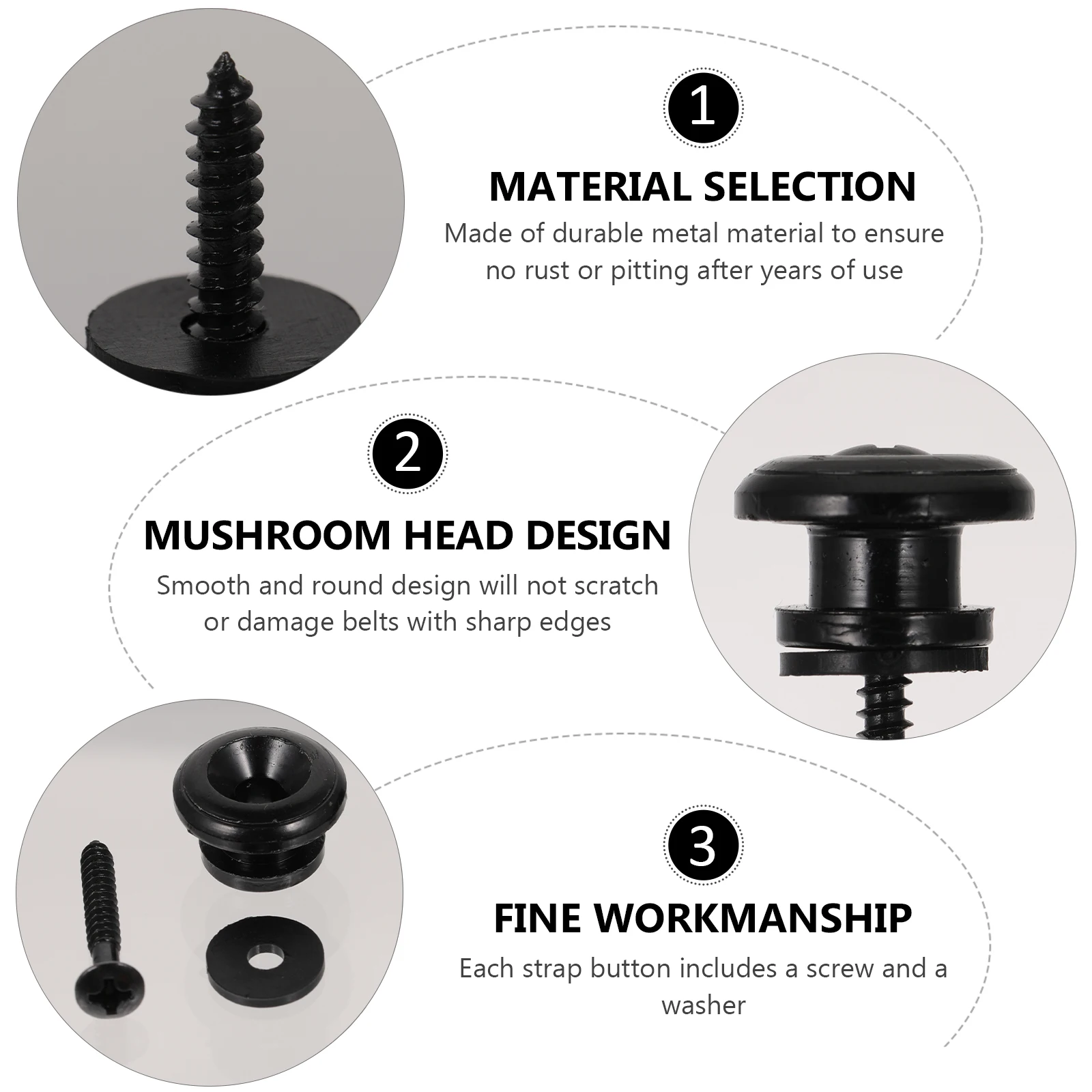 1

MATERIAL SELECTION

Made of durable metal material to ensure no rust or pitting after years of use

2

MUSHROOM HEAD DESIGN

Smooth and round design will not scratch or damage belts with sharp edges

3

FINE WORKMANSHIP

Each strap button includes a screw and a washer