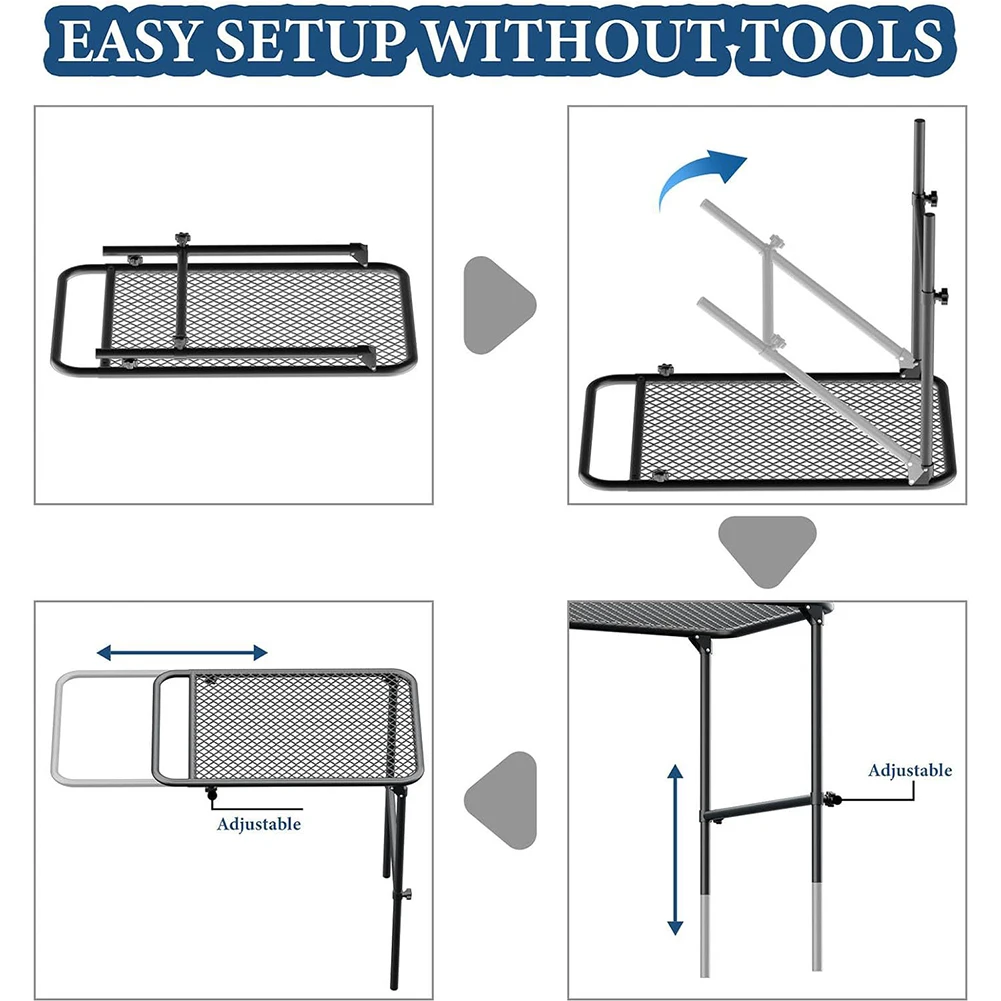 EASY SETUP WITHOUT TOOLS

Adjustable

Adjustable