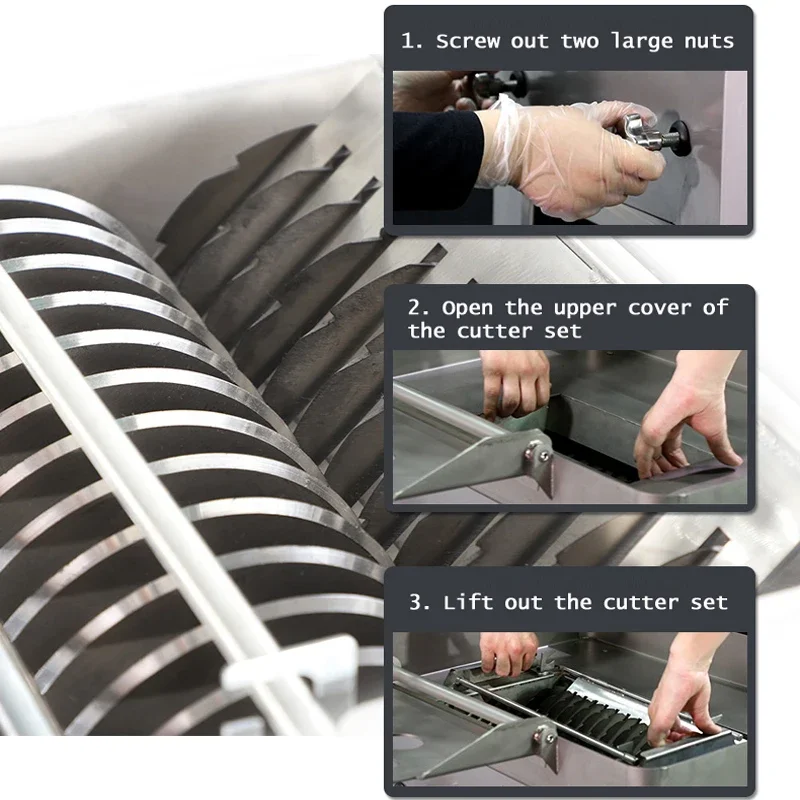 1. Screw out two large nuts

2. Open the upper cover of the cutter set

3. Lift out the cutter set