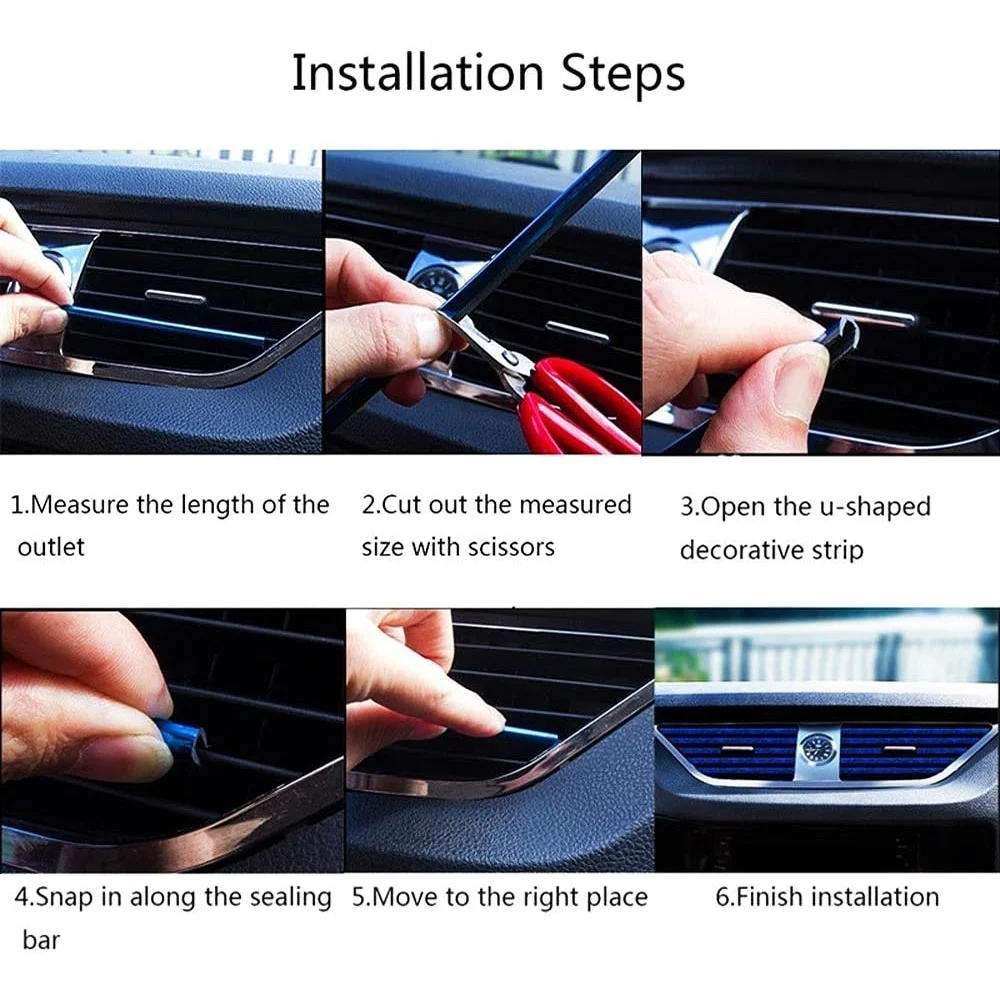 Installation Steps

1.Measure the length of the outlet

2.Cut out the measured size with scissors

3.Open the u-shaped decorative strip

4.Snap in along the sealing bar

5.Move to the right place

6.Finish installation