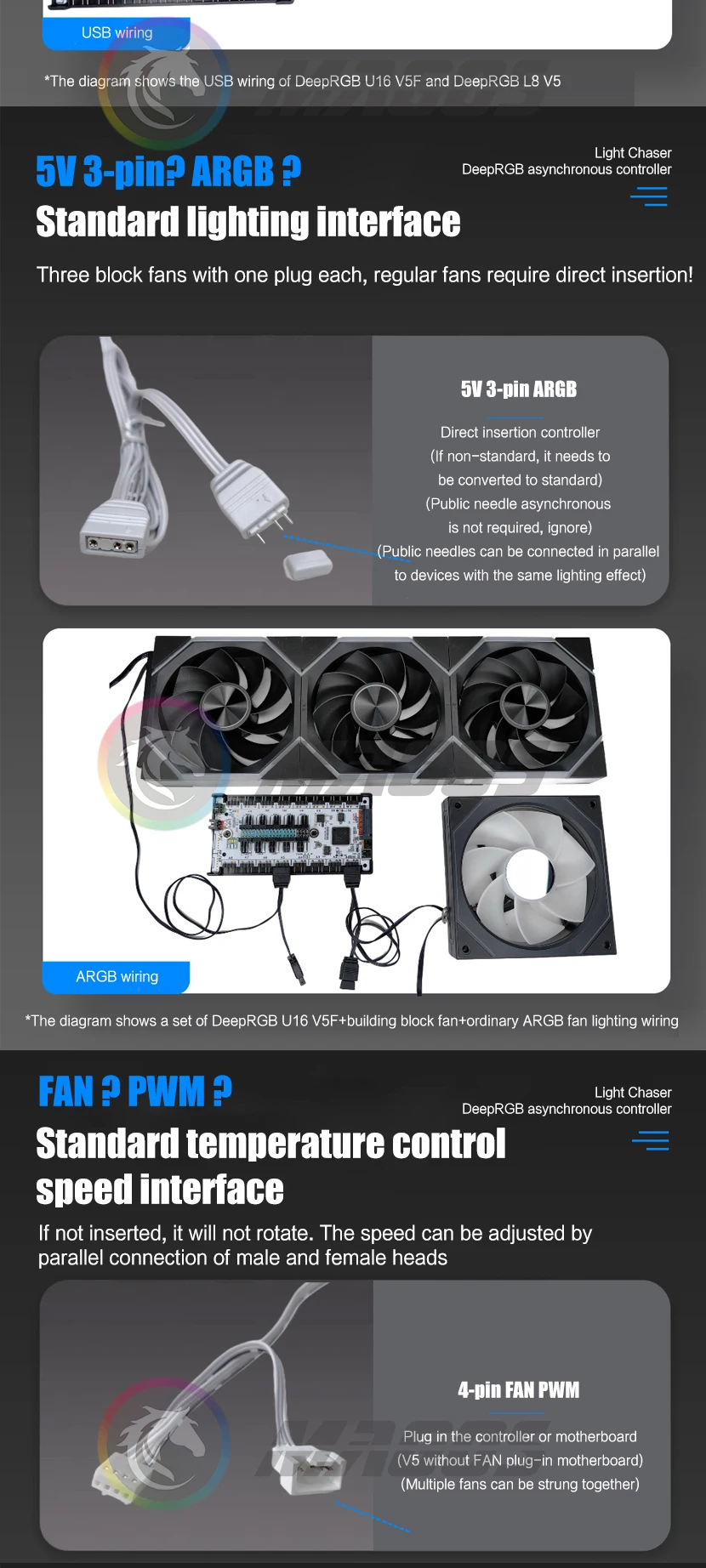 USB wiring

*The diagram shows the USB wiring of DeepRGB U16 V5F and DeepRGB L8 V5

5V 3-pin? ARGB ?

Standard lighting interface

Light Chaser
DeepRGB asynchronous controller

Three block fans with one plug each, regular fans require direct insertion!

5V 3-pin ARGB

Direct insertion controller
(If non-standard, it needs to be converted to standard)
(Public needle asynchronous is not required, ignore)
(Public needles can be connected in parallel to devices with the same lighting effect)

ARGB wiring

*The diagram shows a set of DeepRGB U16 V5F+building block fan+ordinary ARGB fan lighting wiring

FAN ? PWM ?

Standard temperature control speed interface

Light Chaser
DeepRGB asynchronous controller

If not inserted, it will not rotate. The speed can be adjusted by parallel connection of male and female heads

4-pin FAN PWM

Plug in the controller or motherboard
(V5 without FAN plug-in motherboard)
(Multiple fans can be strung together)