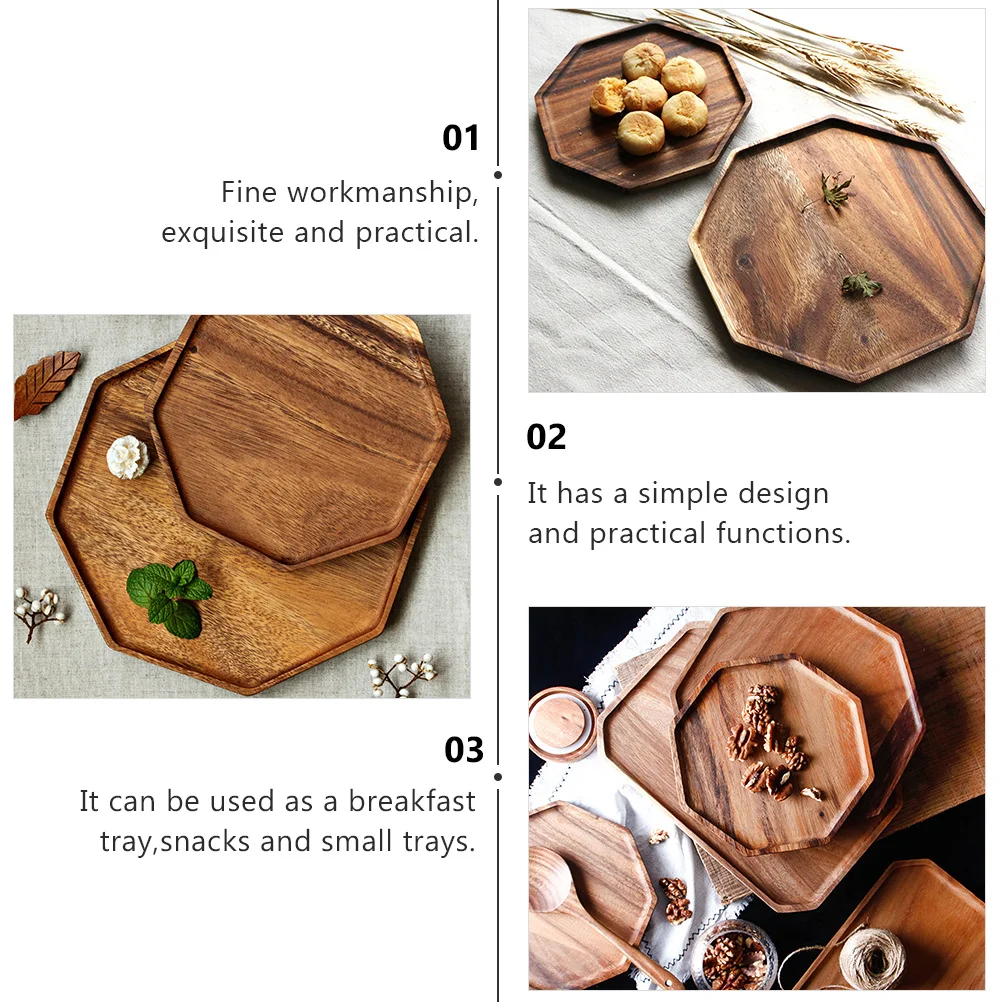 01

Fine workmanship, exquisite and practical.

02

It has a simple design and practical functions.

03

It can be used as a breakfast tray,snacks and small trays.