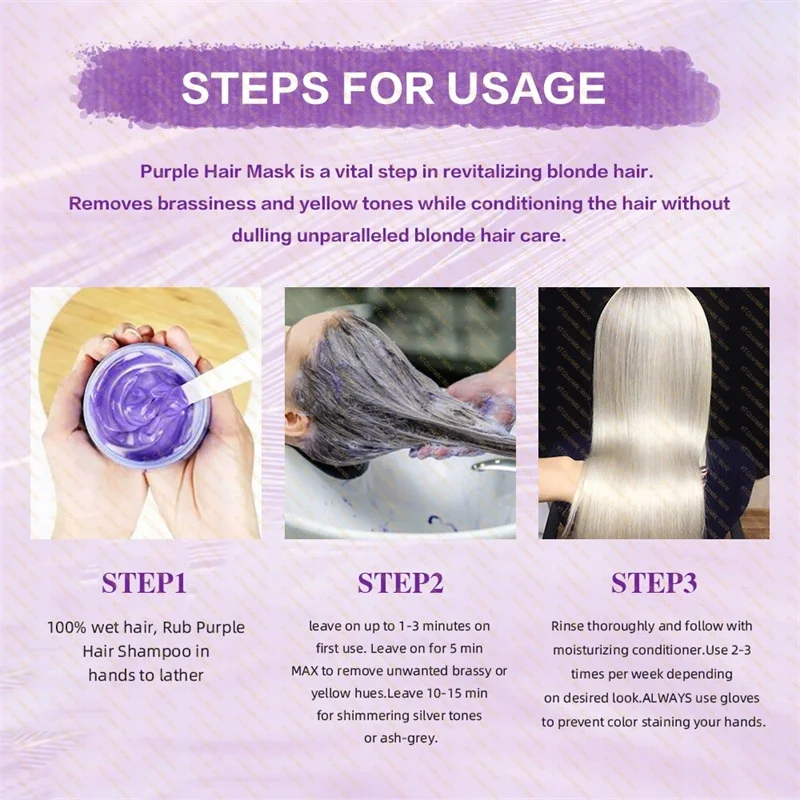 STEPS FOR USAGE

Purple Hair Mask is a vital step in revitalizing blonde hair. Removes brassiness and yellow tones while conditioning the hair without dulling unparalleled blonde hair care.

STEP1

100% wet hair, Rub Purple Hair Shampoo in hands to lather

STEP2

leave on up to 1-3 minutes on first use. Leave on for 5 min MAX to remove unwanted brassy or yellow hues.Leave 10-15 min for shimmering silver tones or ash-grey.

STEP3

Rinse thoroughly and follow with moisturizing conditioner.Use 2-3 times per week depending on desired look.ALWAYS use gloves to prevent color staining your hands.