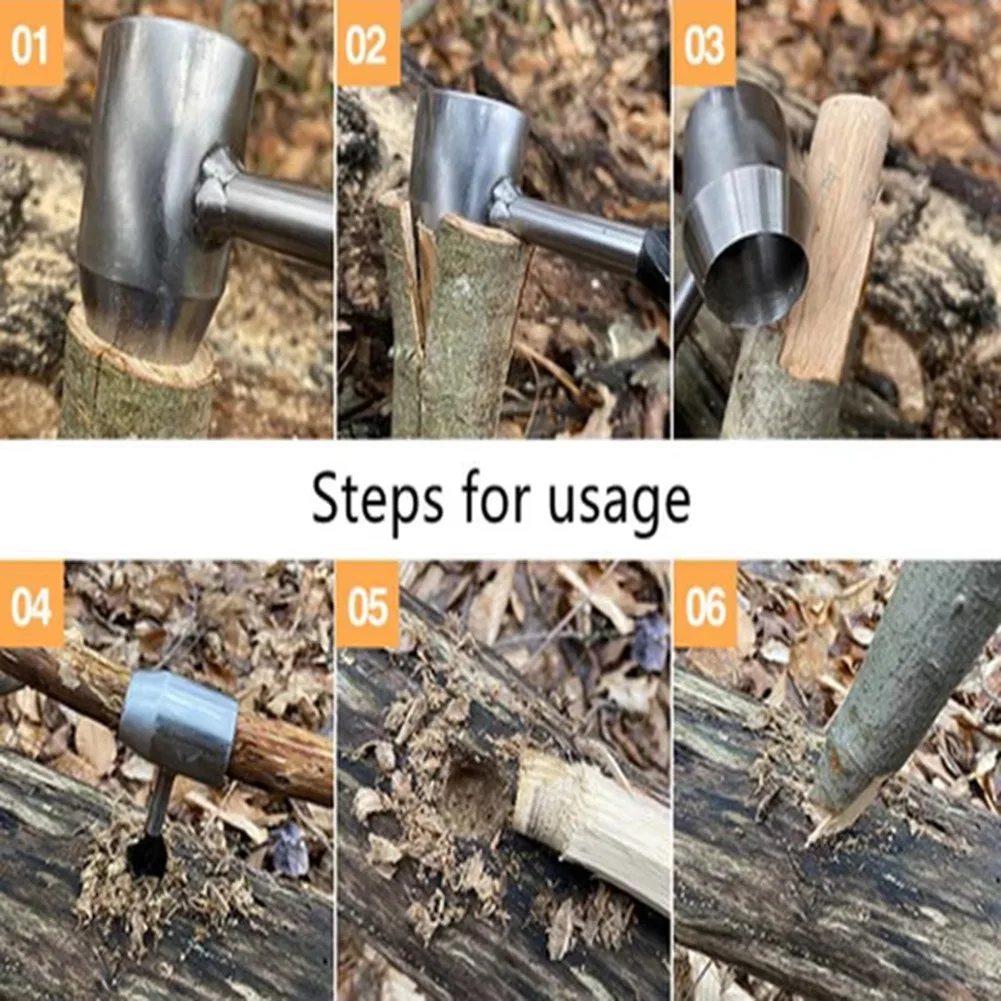 01

02

03

Steps for usage

04

05

06