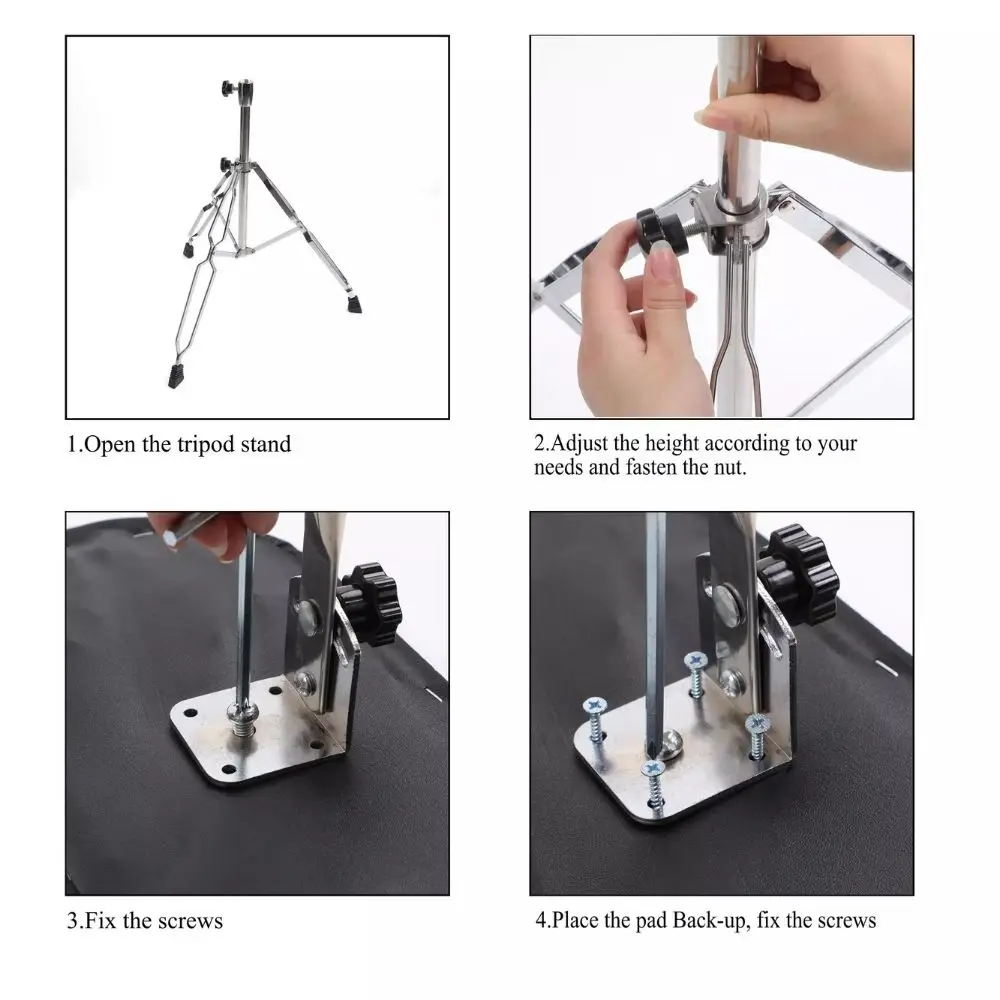 1.Open the tripod stand

2.Adjust the height according to your needs and fasten the nut.

3.Fix the screws

4.Place the pad Back-up, fix the screws