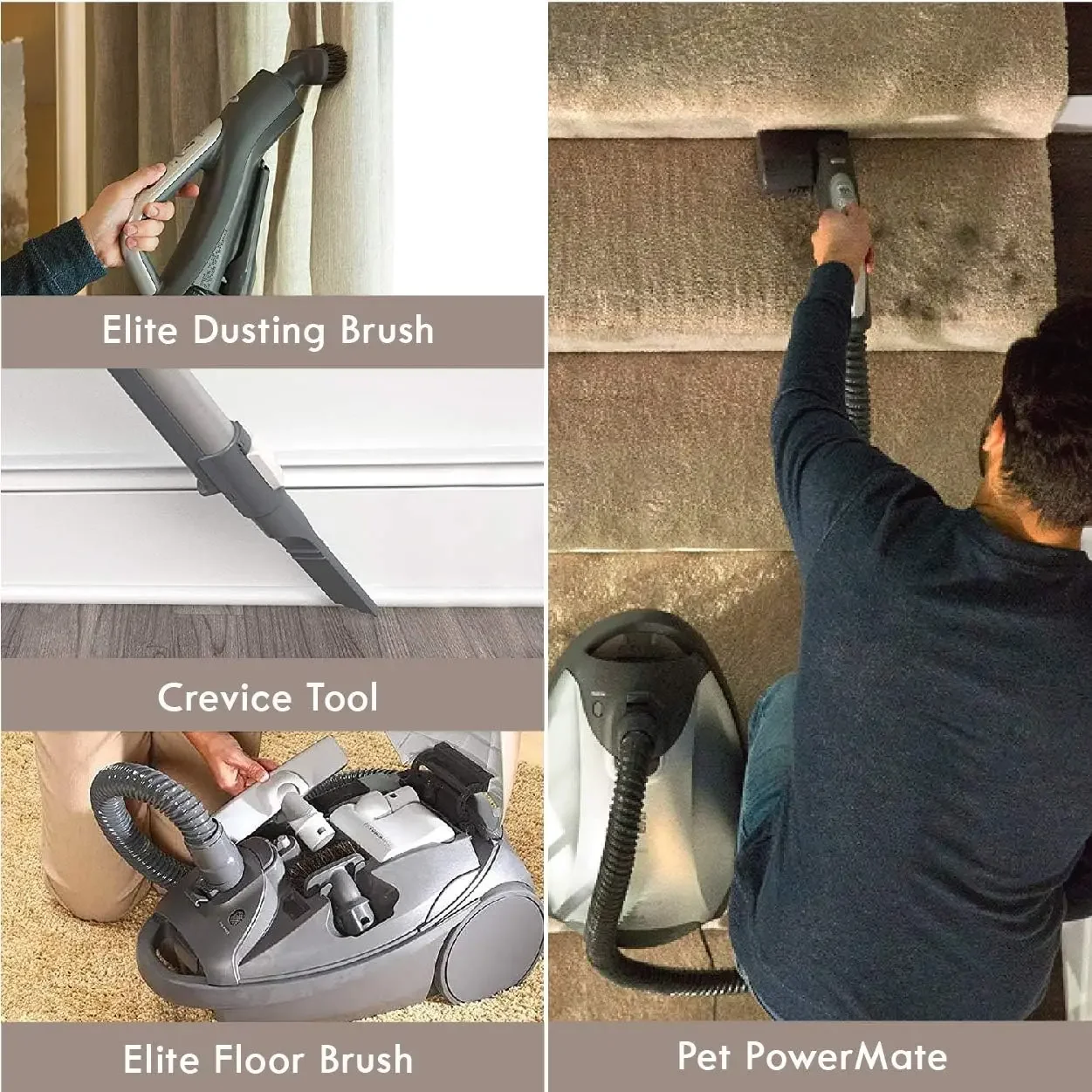 Elite Dusting Brush

Crevice Tool

Elite Floor Brush

Pet PowerMate