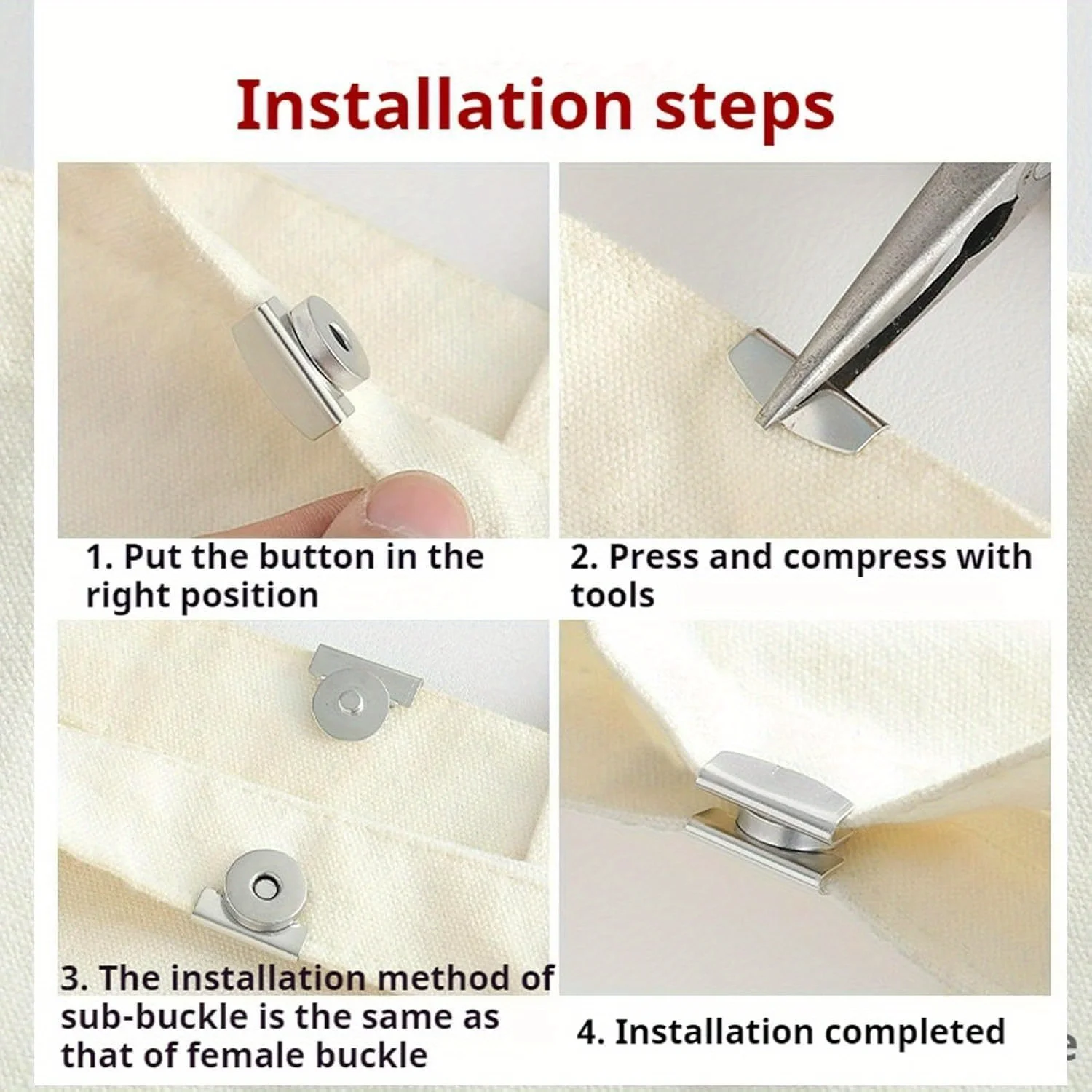 Installation steps

1. Put the button in the right position

2. Press and compress with tools

3. The installation method of sub-buckle is the same as that of female buckle

4. Installation completed