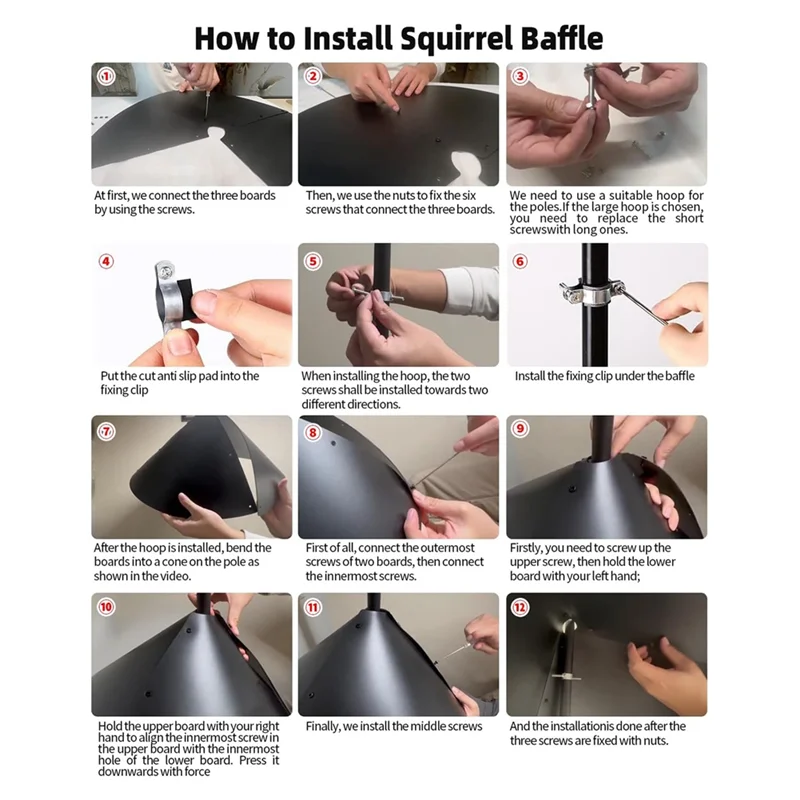 How to Install Squirrel Baffle

①
At first, we connect the three boards by using the screws.

②
Then, we use the nuts to fix the six screws that connect the three boards.

③
We need to use a suitable hoop for the poles.If the large hoop is chosen, you need to replace the short screwswith long ones.

④
Put the cut anti slip pad into the fixing clip

⑤
When installing the hoop, the two screws shall be installed towards two different directions.

⑥
Install the fixing clip under the baffle

⑦
After the hoop is installed, bend the boards into a cone on the pole as shown in the video.

⑧
First of all, connect the outermost screws of two boards, then connect the innermost screws.

⑨
Firstly, you need to screw up the upper screw, then hold the lower board with your left hand;

⑩
Hold the upper board with your right hand to align the innermost screw in the upper board with the innermost hole of the lower board. Press it downwards with force

⑪
Finally, we install the middle screws

⑫
And the installationis done after the three screws are fixed with nuts.