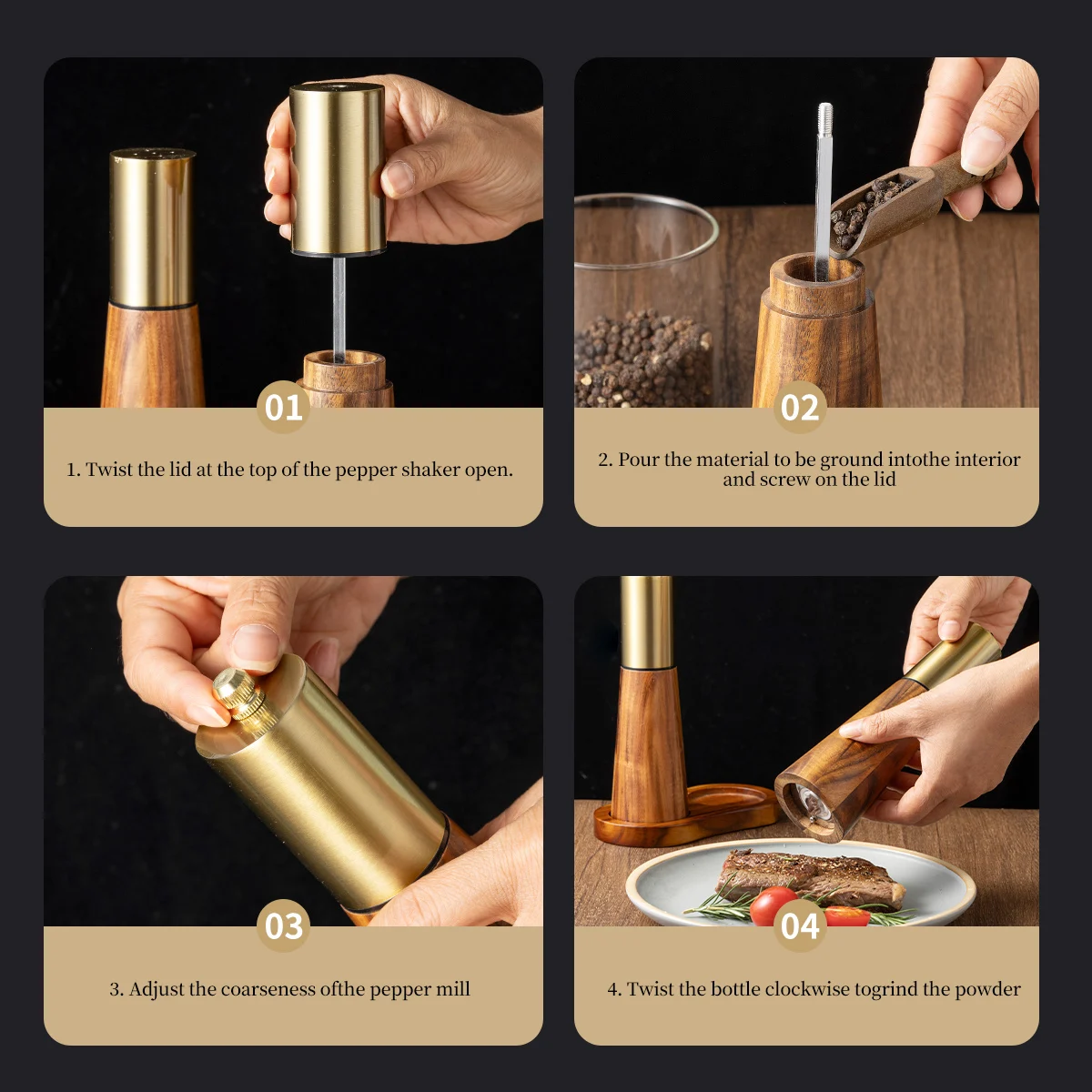 01

1. Twist the lid at the top of the pepper shaker open.

02

2. Pour the material to be ground intothe interior and screw on the lid

03

3. Adjust the coarseness ofthe pepper mill

04

4. Twist the bottle clockwise togrind the powder