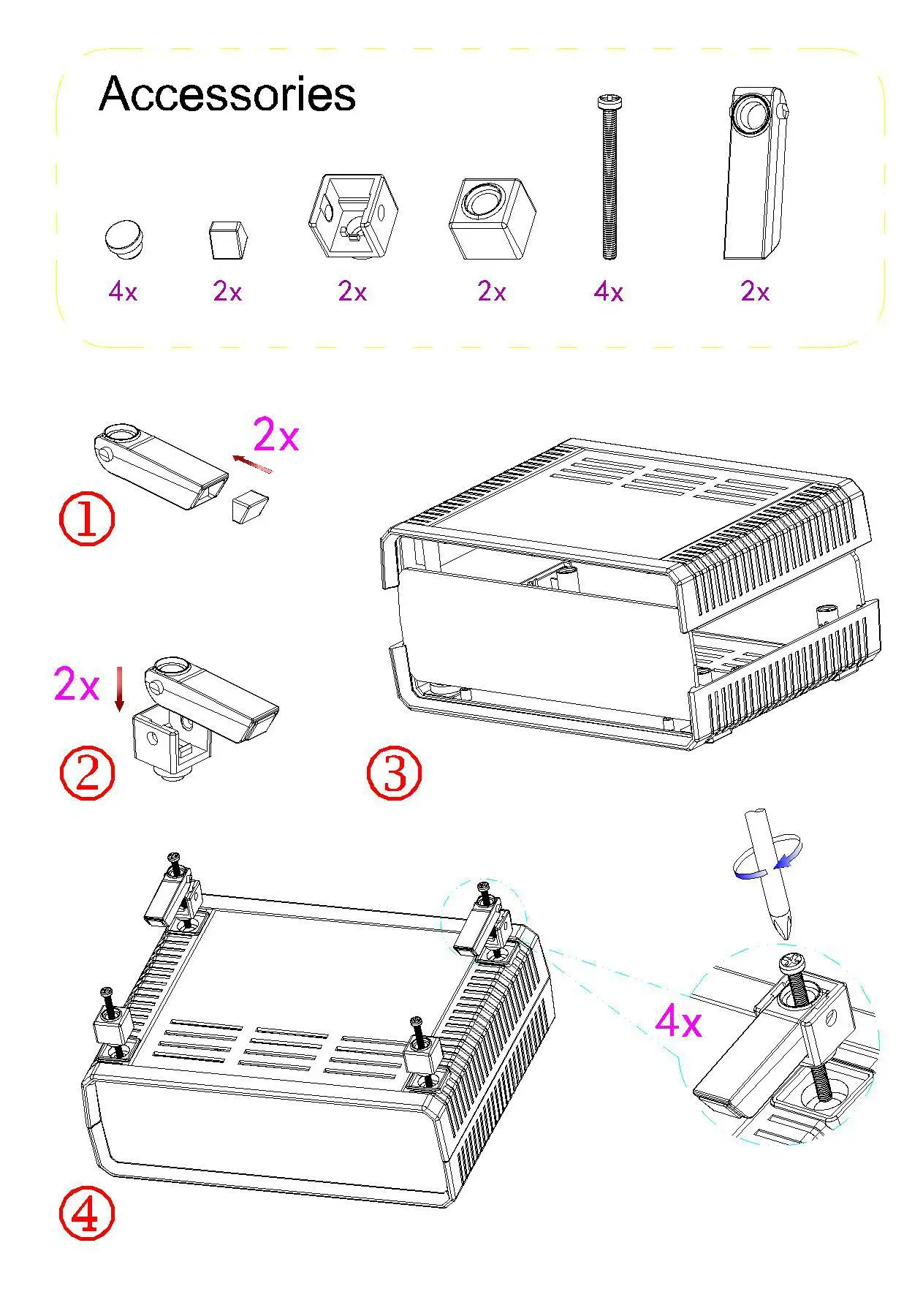 Accessories

4x 2x 2x 2x 4x 2x

2x
①

2x
②

③

4x
④