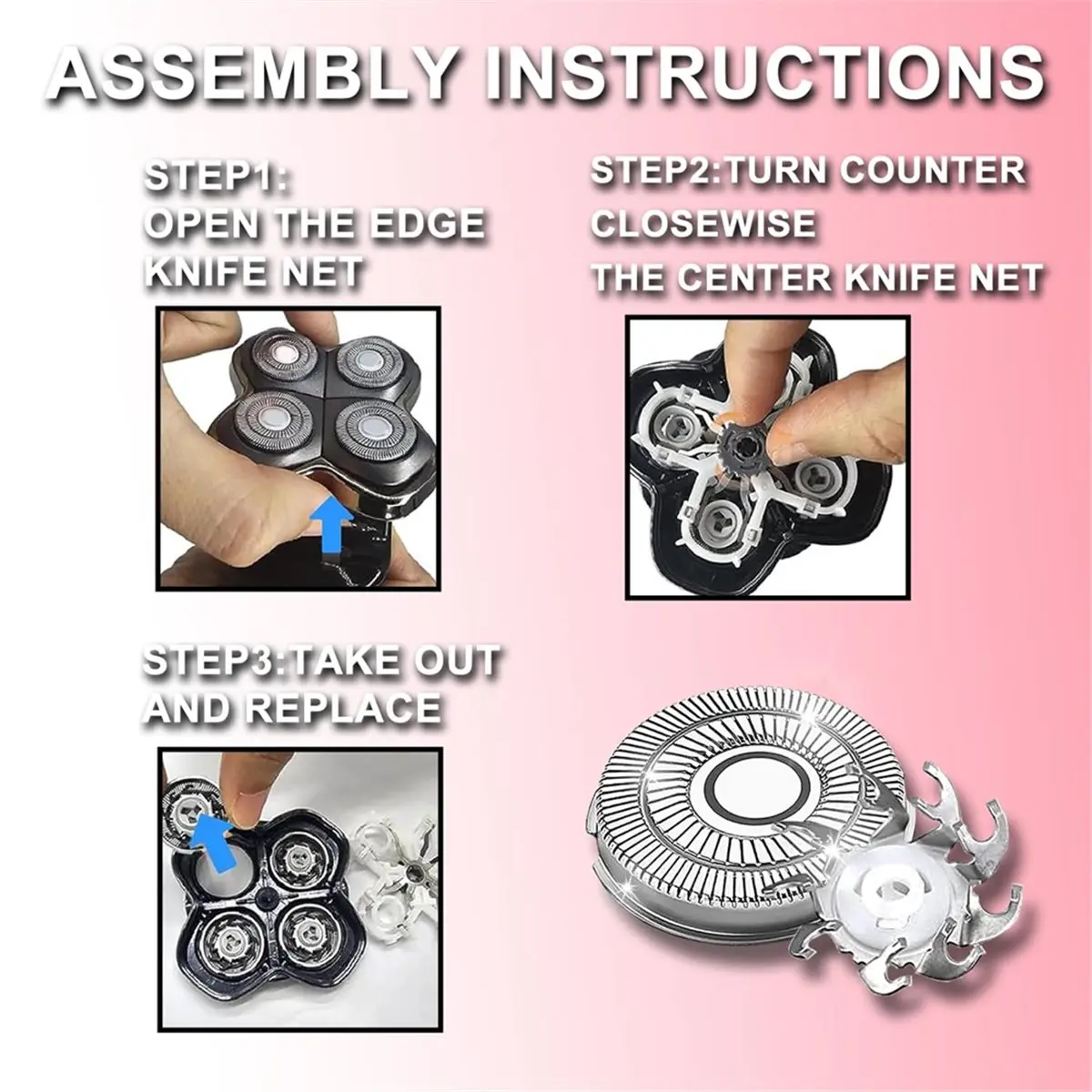 ASSEMBLY INSTRUCTIONS

STEP1:
OPEN THE EDGE
KNIFE NET

STEP2:TURN COUNTER
CLOSEWISE
THE CENTER KNIFE NET

STEP3:TAKE OUT
AND REPLACE