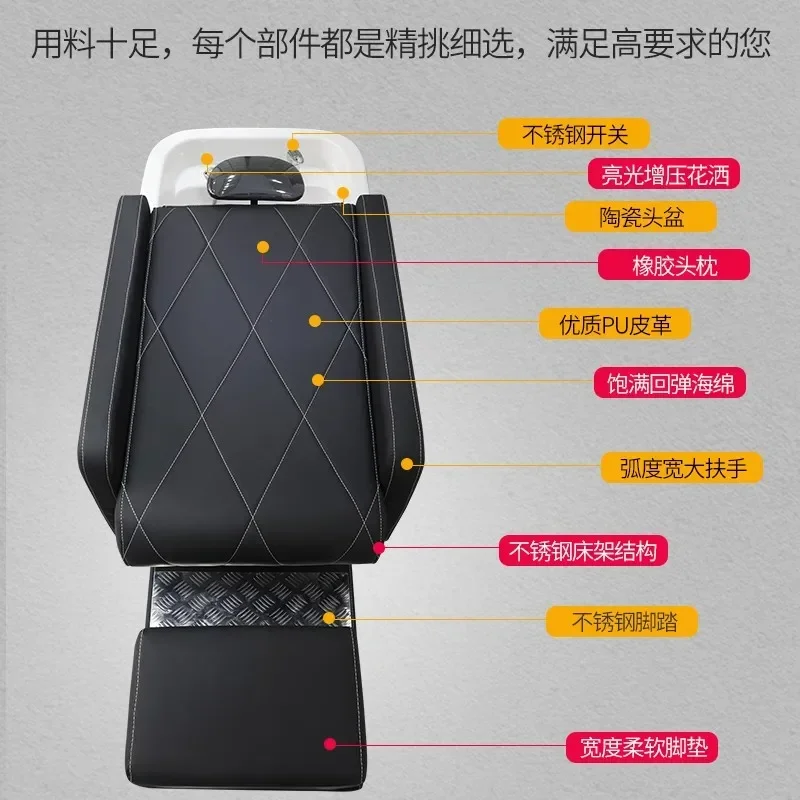 用料十足，每个部件都是精挑细选，满足高要求的您

不锈钢开关

亮光增压花洒

陶瓷头盆

橡胶头枕

优质PU皮革

饱满回弹海绵

弧度宽大扶手

不锈钢床架结构

不锈钢脚踏

宽度柔软脚垫