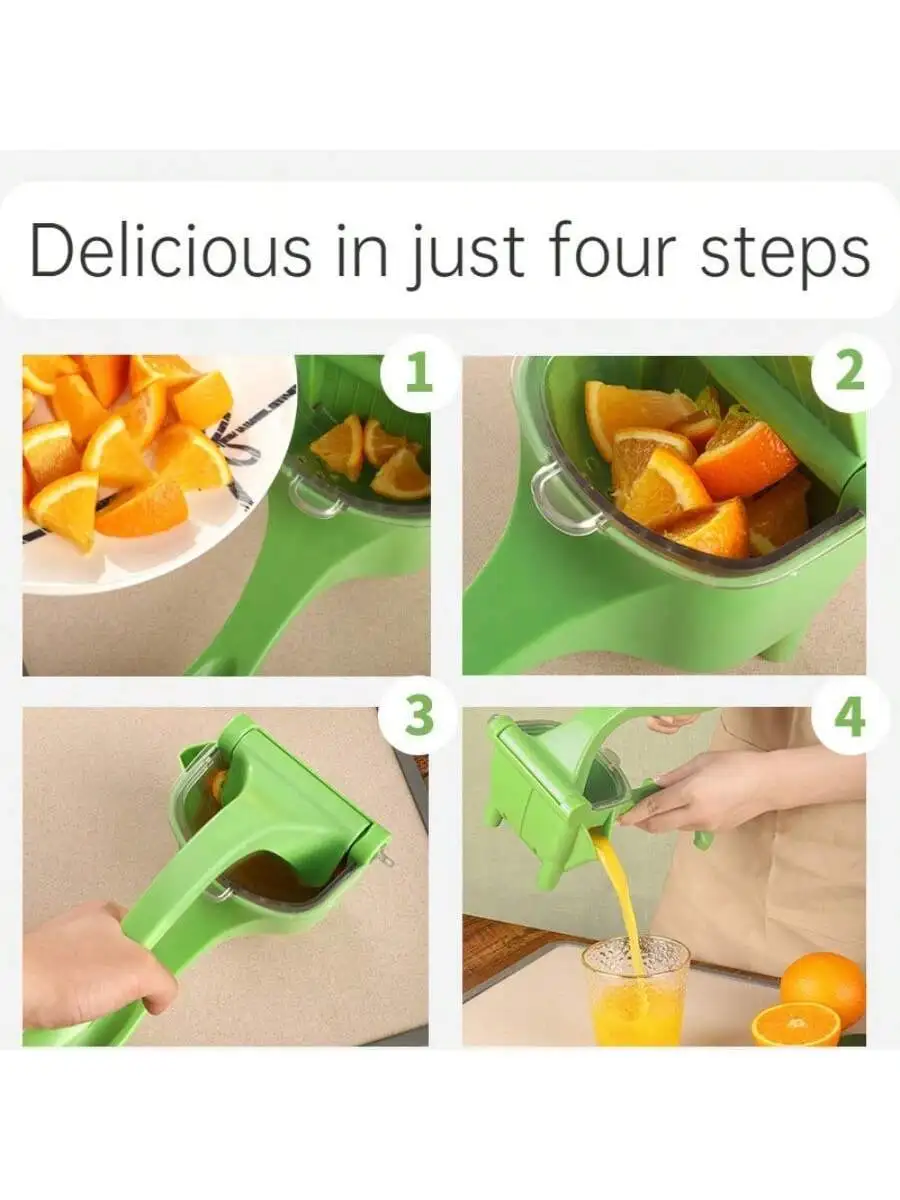 Delicious in just four steps

1

2

3

4