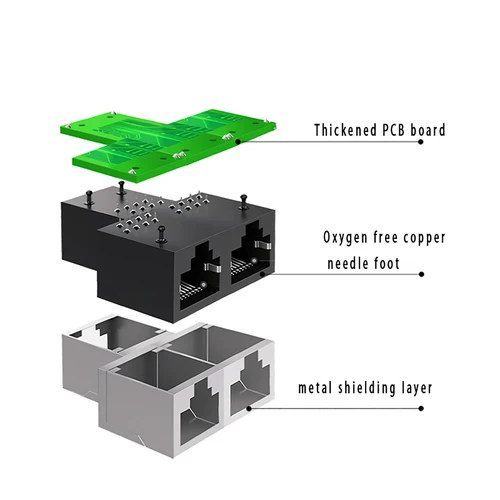 Thickened PCB board

Oxygen free copper needle foot

metal shielding layer